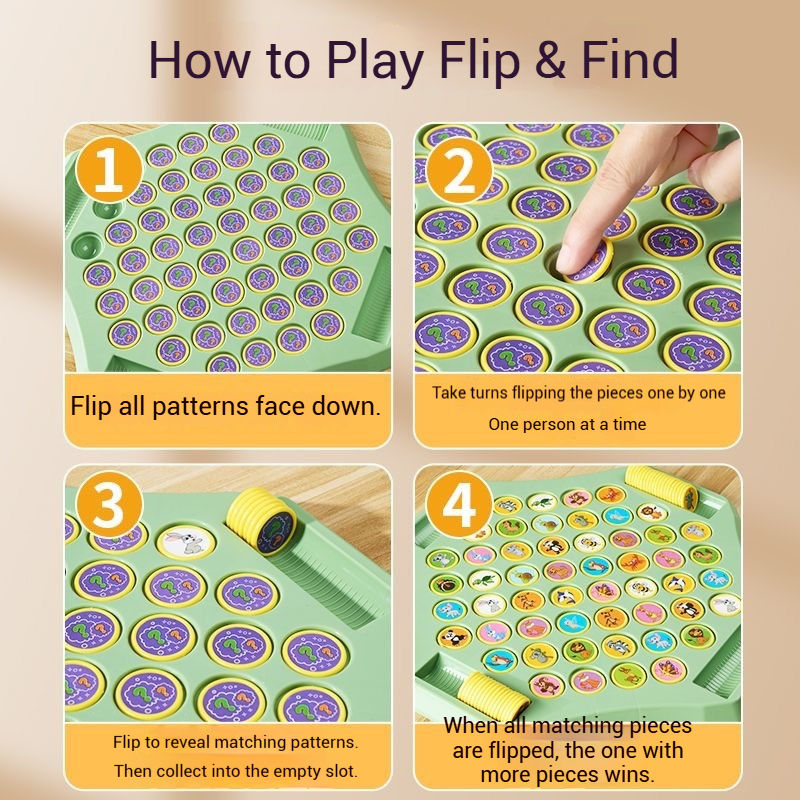 How to Play Flip & Find

1

Flip all patterns face down.

2

Take turns flipping the pieces one by one

One person at a time

3

Flip to reveal matching patterns.

Then collect into the empty slot.

4

When all matching pieces are flipped, the one with more pieces wins.