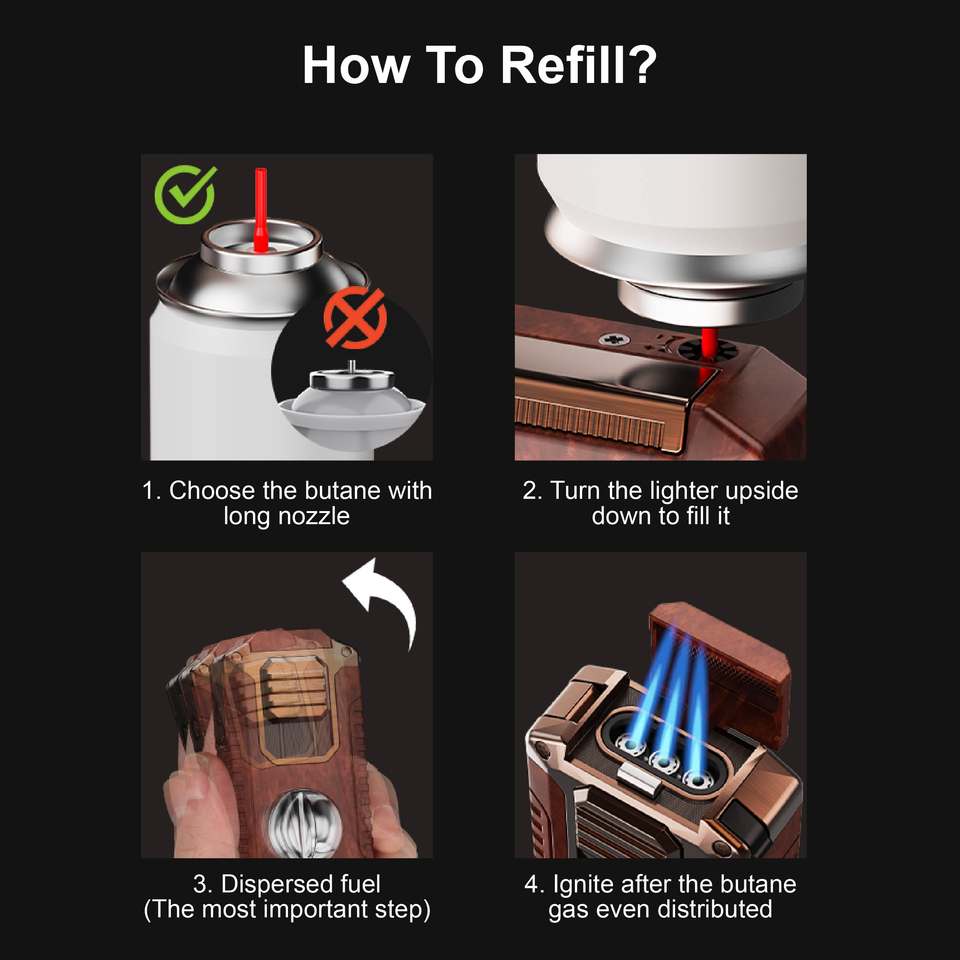 How To Refill?

1. Choose the butane with long nozzle

2. Turn the lighter upside down to fill it

3. Dispersed fuel (The most important step)

4. Ignite after the butane gas even distributed