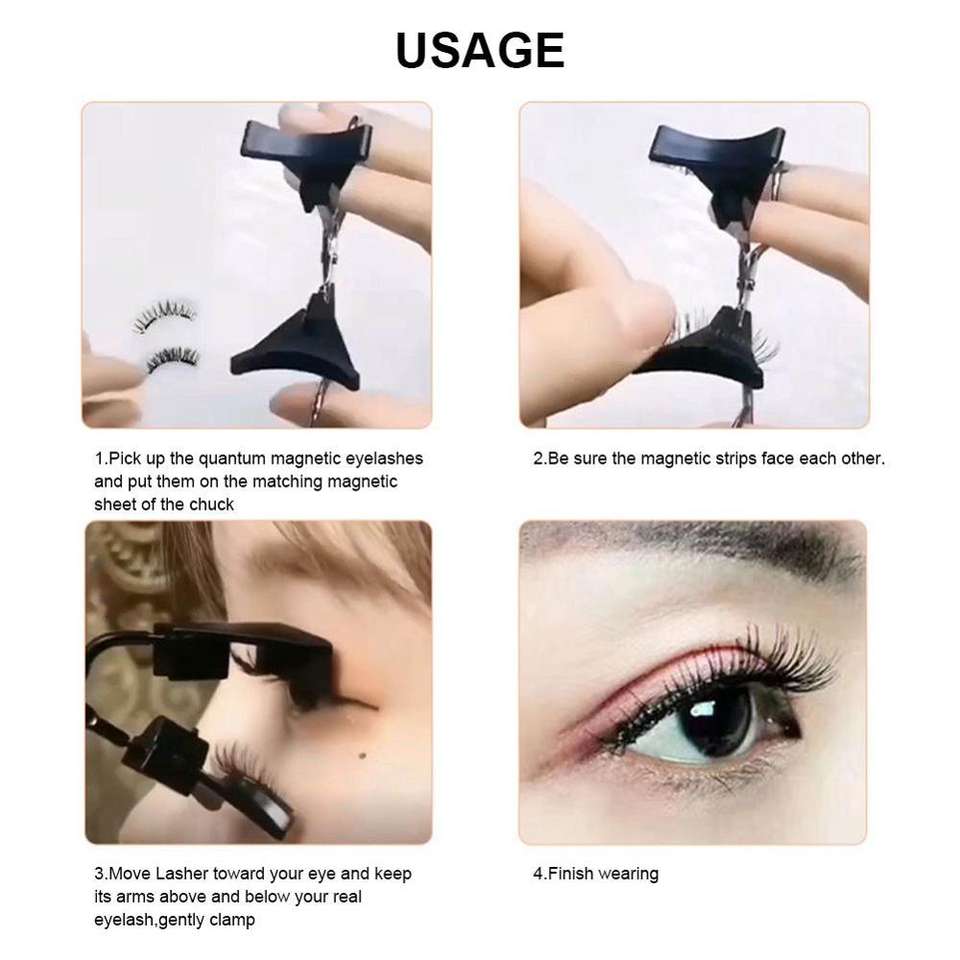 USAGE

1.Pick up the quantum magnetic eyelashes and put them on the matching magnetic sheet of the chuck

2.Be sure the magnetic strips face each other.

3.Move Lasher toward your eye and keep its arms above and below your real eyelash,gently clamp

4.Finish wearing