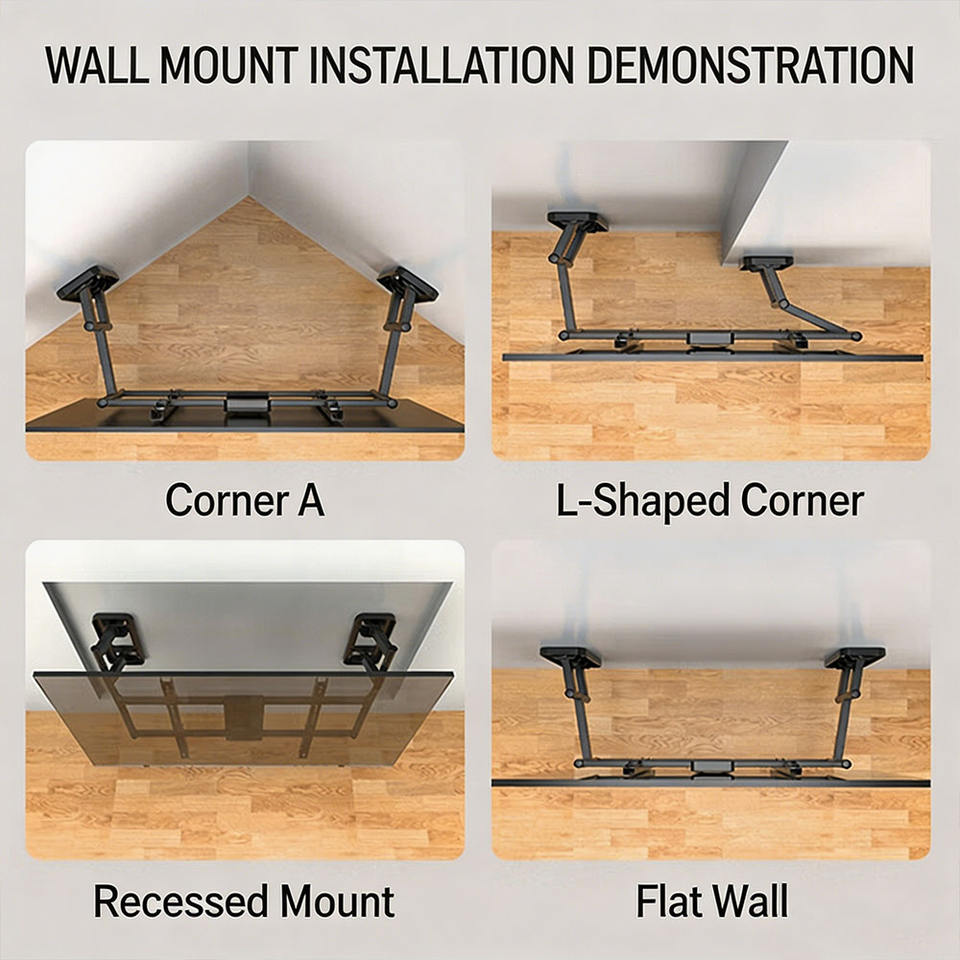 WALL MOUNT INSTALLATION DEMONSTRATION

Corner A

L-Shaped Corner

Recessed Mount

Flat Wall