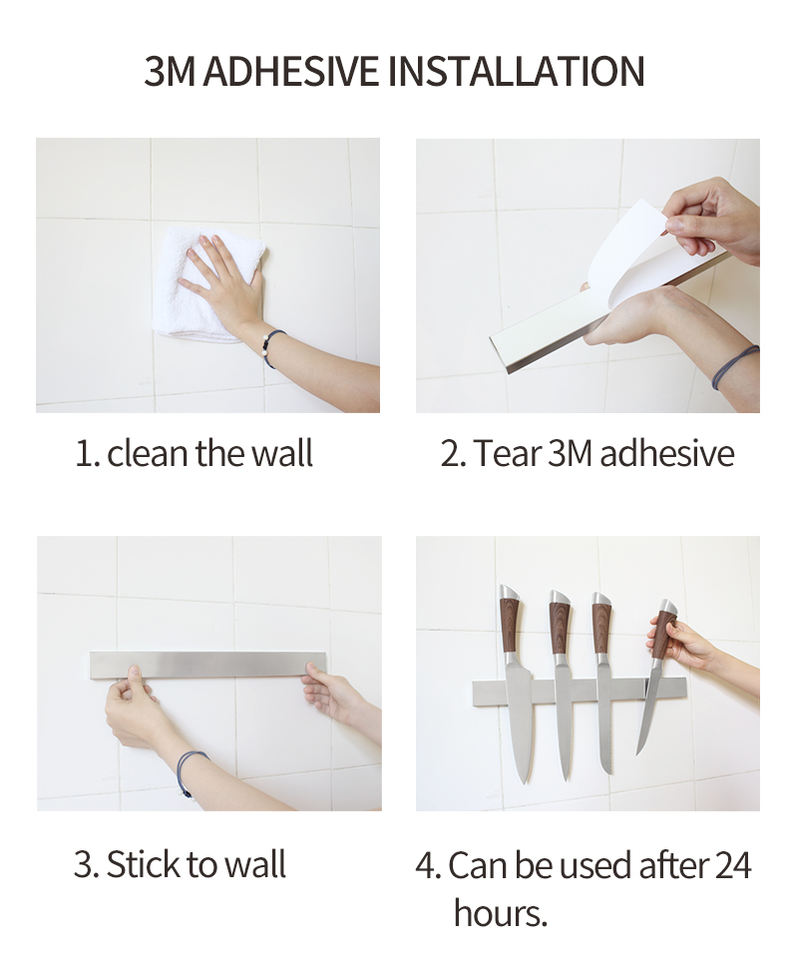 3M ADHESIVE INSTALLATION

1. clean the wall

2. Tear 3M adhesive

3. Stick to wall

4. Can be used after 24 hours.