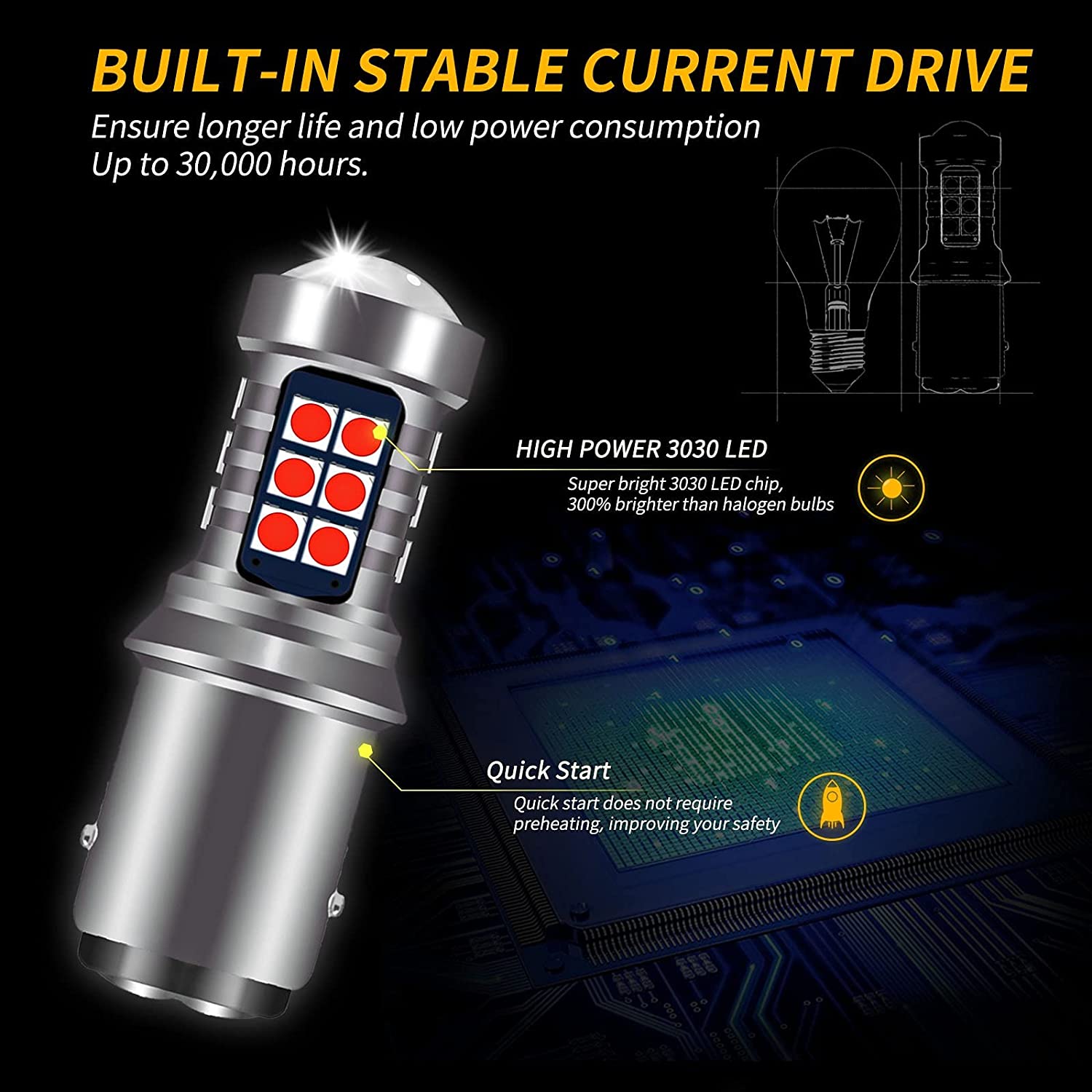 BUILT-IN STABLE CURRENT DRIVE

Ensure longer life and low power consumption
Up to 30,000 hours.

HIGH POWER 3030 LED

Super bright 3030 LED chip,
300% brighter than halogen bulbs

Quick Start

Quick start does not require
preheating, improving your safety