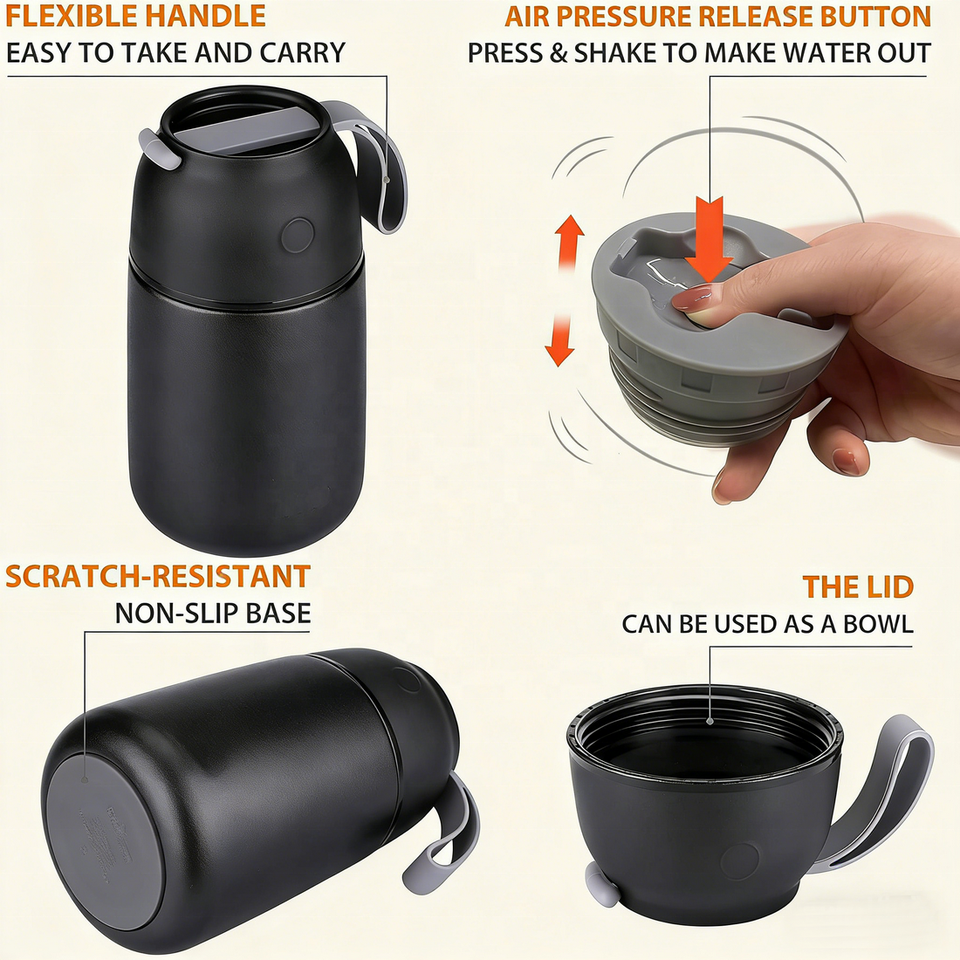 FLEXIBLE HANDLE
EASY TO TAKE AND CARRY

AIR PRESSURE RELEASE BUTTON
PRESS & SHAKE TO MAKE WATER OUT

SCRATCH-RESISTANT
NON-SLIP BASE

THE LID
CAN BE USED AS A BOWL