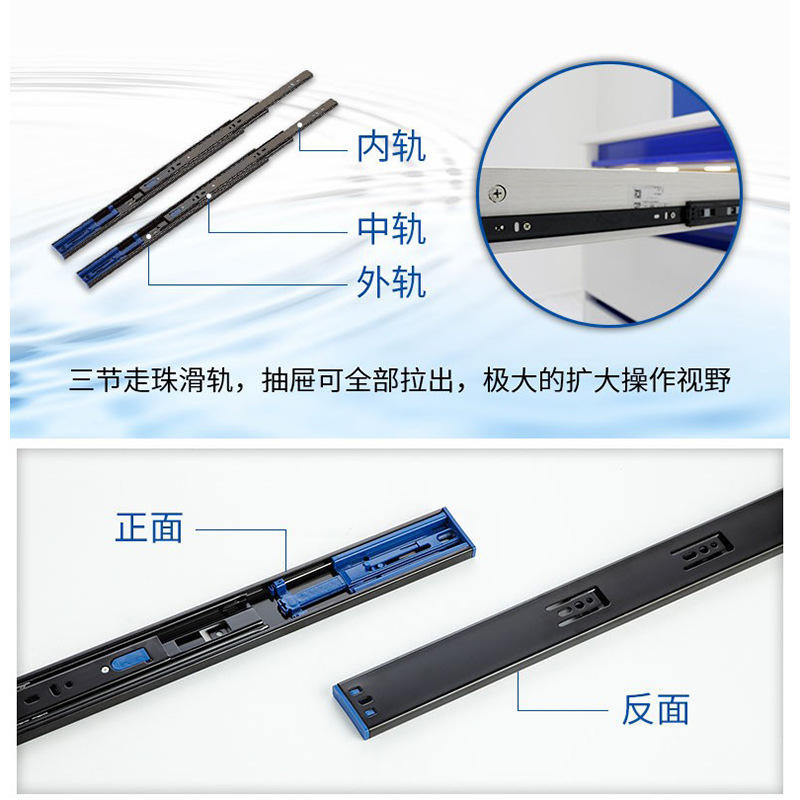 内轨

中轨

外轨

三节走珠滑轨，抽屉可全部拉出，极大的扩大操作视野

正面

反面