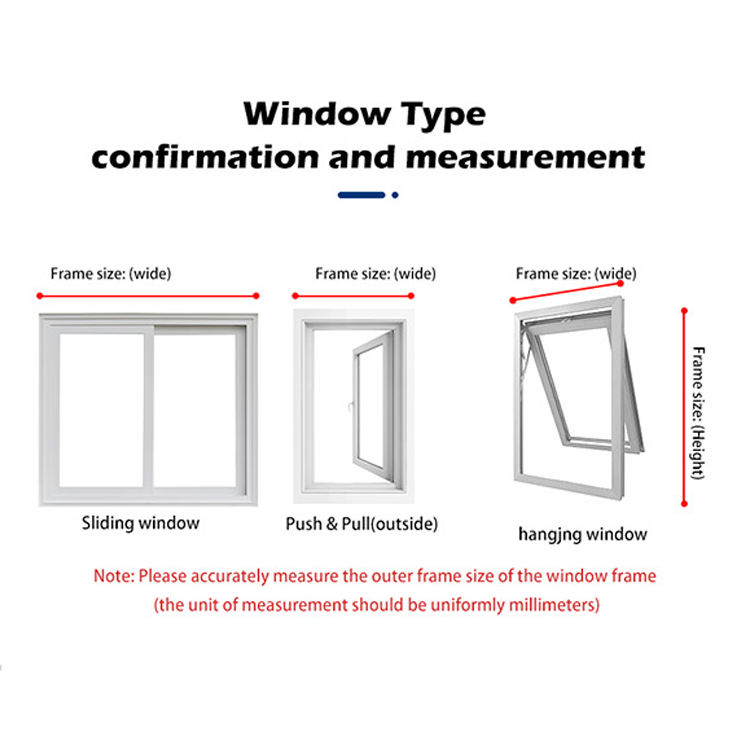 Window Type
confirmation and measurement

Frame size: (wide)

Frame size: (wide)

Frame size: (wide)

Frame size: (Height)

Sliding window

Push & Pull(outside)

hangjng window

Note: Please accurately measure the outer frame size of the window frame (the unit of measurement should be uniformly millimeters)