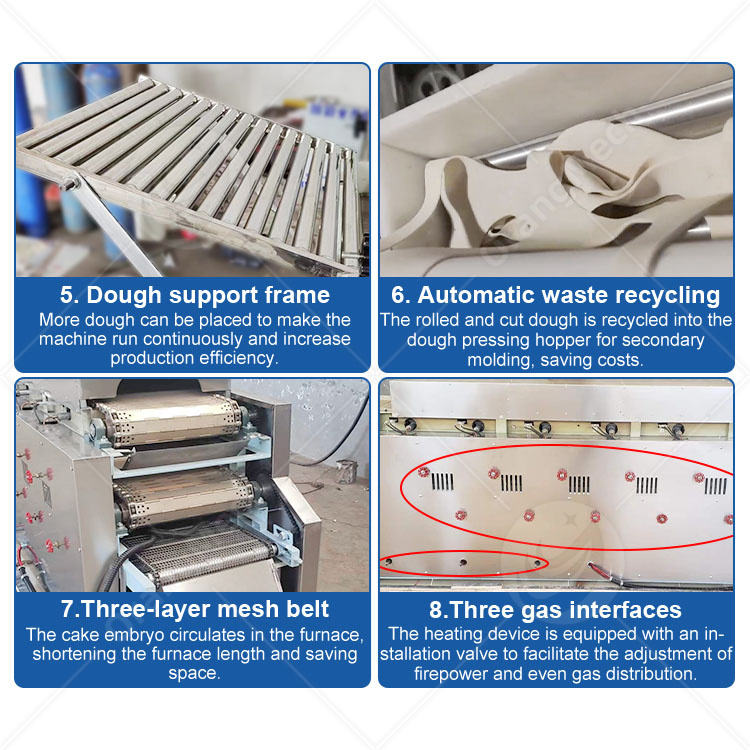 5. Dough support frame
More dough can be placed to make the machine run continuously and increase production efficiency.

6. Automatic waste recycling
The rolled and cut dough is recycled into the dough pressing hopper for secondary molding, saving costs.

7.Three-layer mesh belt
The cake embryo circulates in the furnace, shortening the furnace length and saving space.

8.Three gas interfaces
The heating device is equipped with an installation valve to facilitate the adjustment of firepower and even gas distribution.