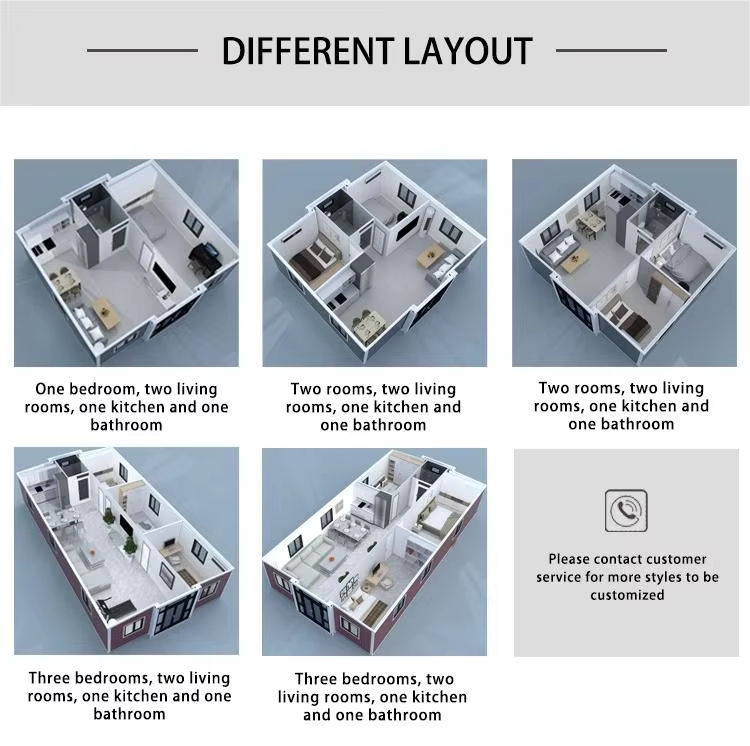 DIFFERENT LAYOUT

One bedroom, two living rooms, one kitchen and one bathroom

Two rooms, two living rooms, one kitchen and one bathroom

Two rooms, two living rooms, one kitchen and one bathroom

Three bedrooms, two living rooms, one kitchen and one bathroom

Three bedrooms, two living rooms, one kitchen and one bathroom

Please contact customer service for more styles to be customized