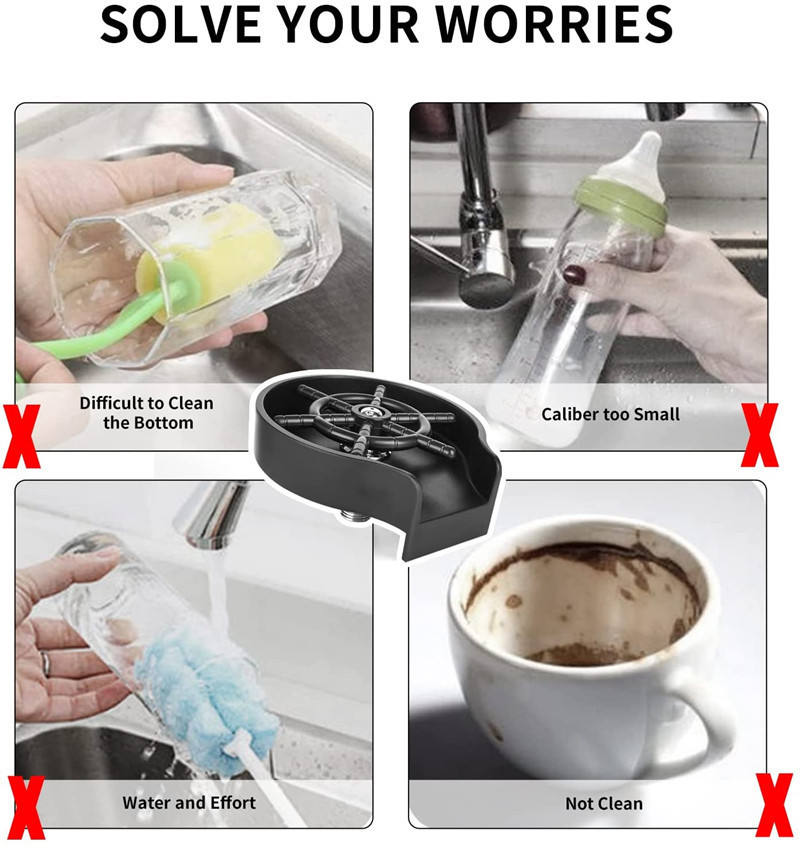 SOLVE YOUR WORRIES

X Difficult to Clean the Bottom

Caliber too Small X

X Water and Effort

Not Clean X