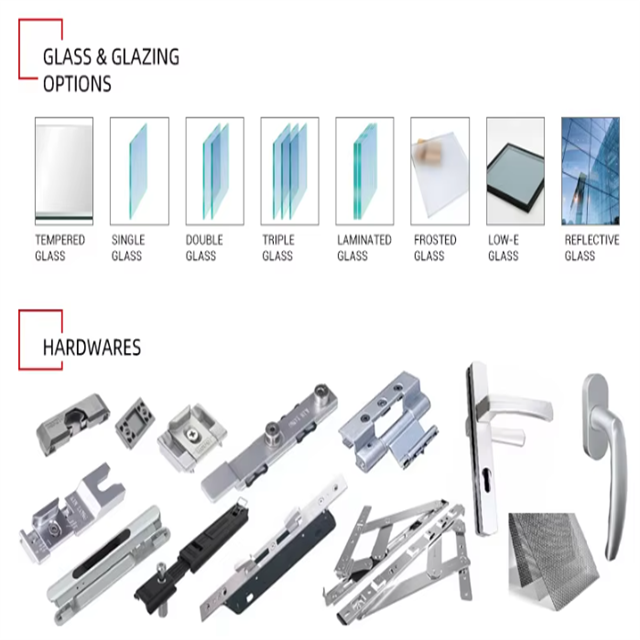 GLASS & GLAZING OPTIONS

TEMPERED GLASS

SINGLE GLASS

DOUBLE GLASS

TRIPLE GLASS

LAMINATED GLASS

FROSTED GLASS

LOW-E GLASS

REFLECTIVE GLASS

HARDWARES