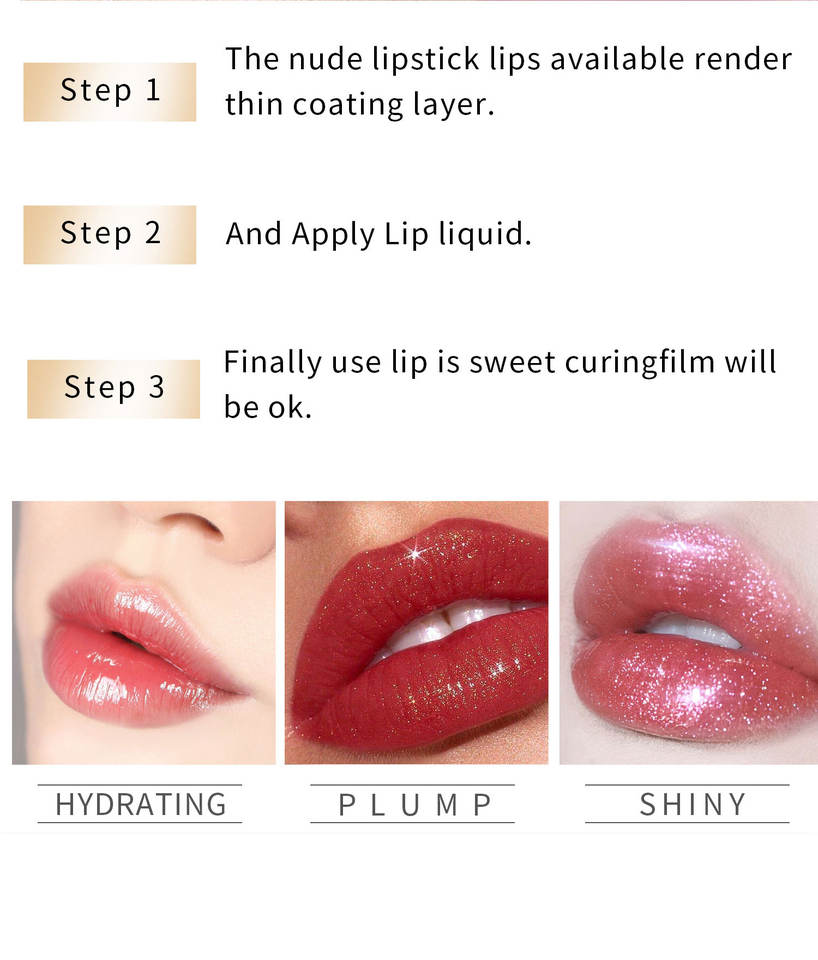 Step 1

The nude lipstick lips available render thin coating layer.

Step 2

And Apply Lip liquid.

Step 3

Finally use lip is sweet curingfilm will be ok.

HYDRATING

PLUMP

SHINY