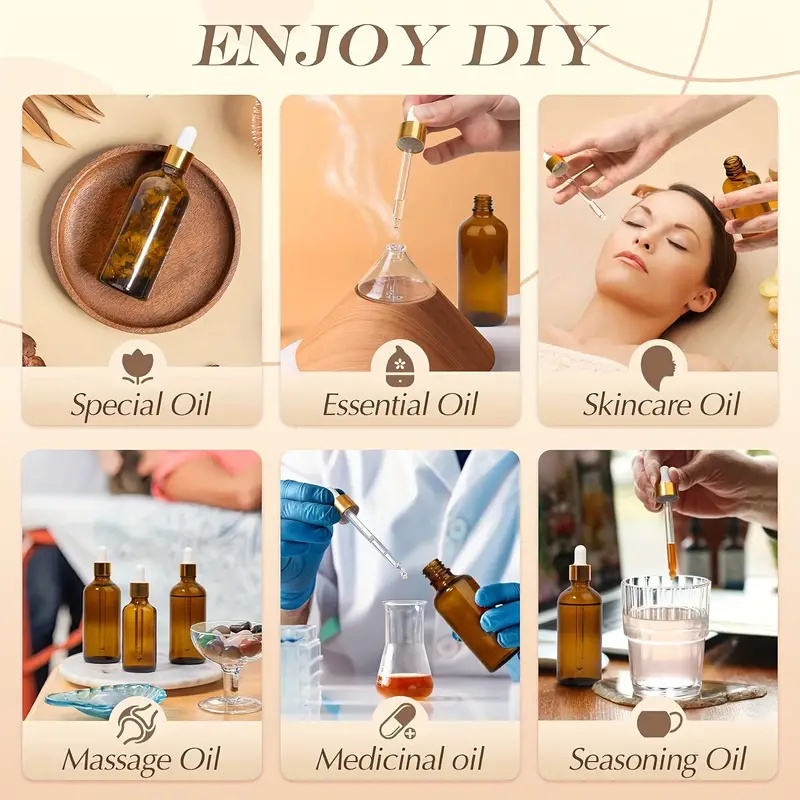 ENJOY DIY

Special Oil

Essential Oil

Skincare Oil

Massage Oil

Medicinal oil

Seasoning Oil