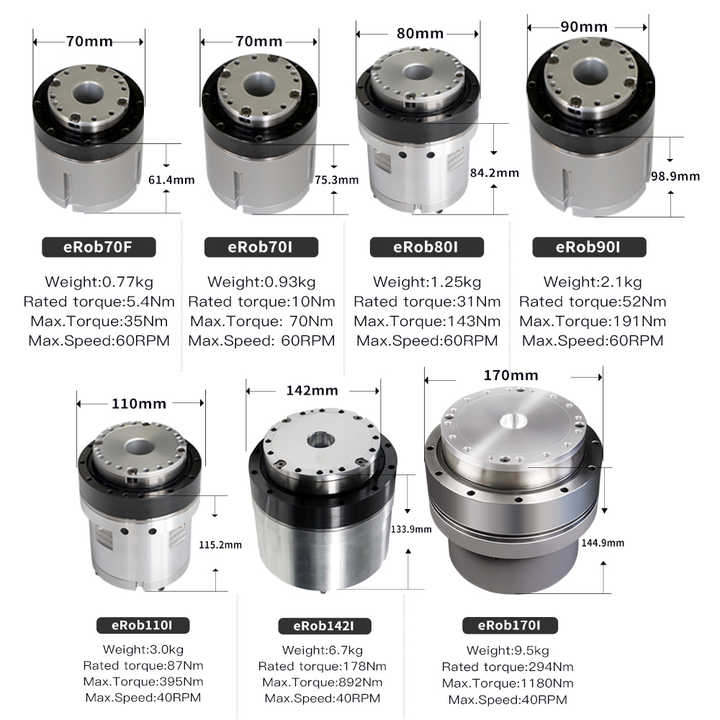 70mm
61.4mm
eRob70F
Weight:0.77kg
Rated torque:5.4Nm
Max.Torque:35Nm
Max.Speed:60RPM

70mm
75.3mm
eRob70I
Weight:0.93kg
Rated torque:10Nm
Max.Torque: 70Nm
Max.Speed: 60RPM

80mm
84.2mm
eRob80I
Weight:1.25kg
Rated torque:31Nm
Max.Torque:143Nm
Max.Speed:60RPM

90mm
98.9mm
eRob90I
Weight:2.1kg
Rated torque:52Nm
Max.Torque:191Nm
Max.Speed:60RPM

110mm
115.2mm
eRob110I
Weight:3.0kg
Rated torque:87Nm
Max.Torque:395Nm
Max.Speed:40RPM

142mm
133.9mm
eRob142I
Weight:6.7kg
Rated torque:178Nm
Max.Torque:892Nm
Max.Speed:40RPM

170mm
144.9mm
eRob170I
Weight:9.5kg
Rated torque:294Nm
Max.Torque:1180Nm
Max.Speed:40RPM