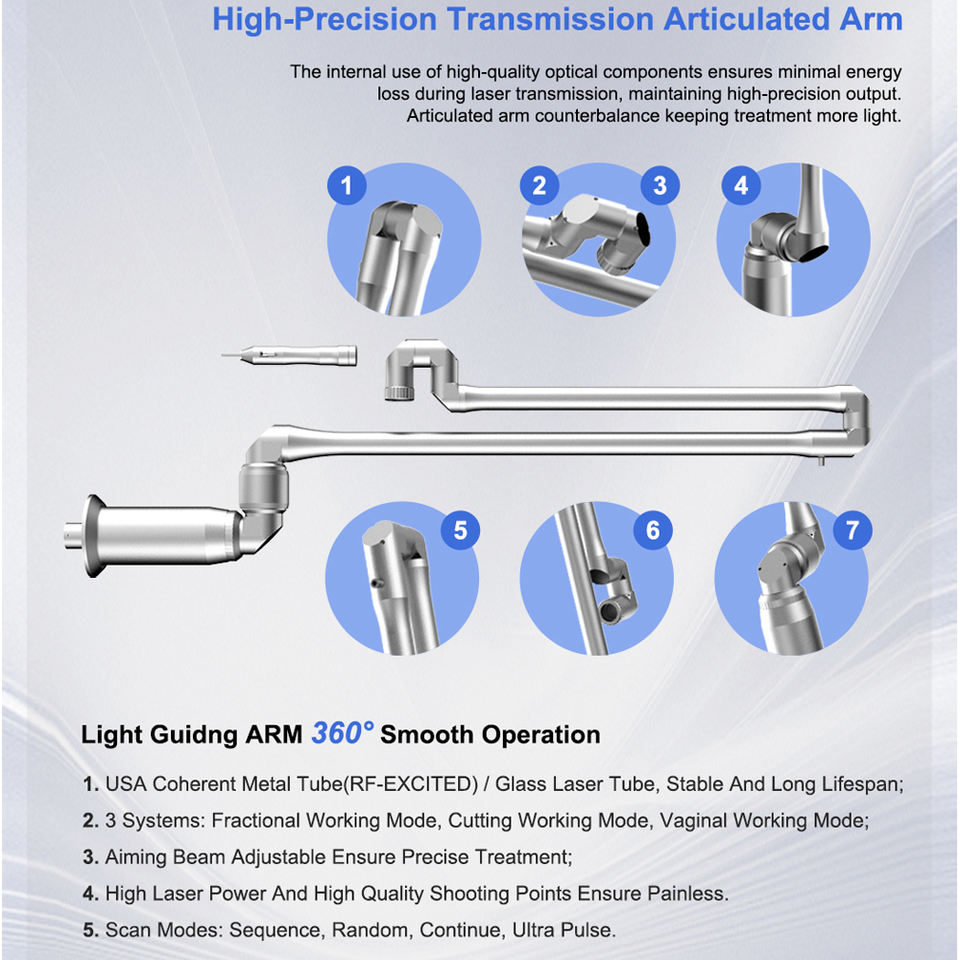 High-Precision Transmission Articulated Arm

The internal use of high-quality optical components ensures minimal energy loss during laser transmission, maintaining high-precision output. Articulated arm counterbalance keeping treatment more light.

1

2

3

4

5

6

7

Light Guidng ARM 360° Smooth Operation

1. USA Coherent Metal Tube(RF-EXCITED) / Glass Laser Tube, Stable And Long Lifespan;

2. 3 Systems: Fractional Working Mode, Cutting Working Mode, Vaginal Working Mode;

3. Aiming Beam Adjustable Ensure Precise Treatment;

4. High Laser Power And High Quality Shooting Points Ensure Painless.

5. Scan Modes: Sequence, Random, Continue, Ultra Pulse.