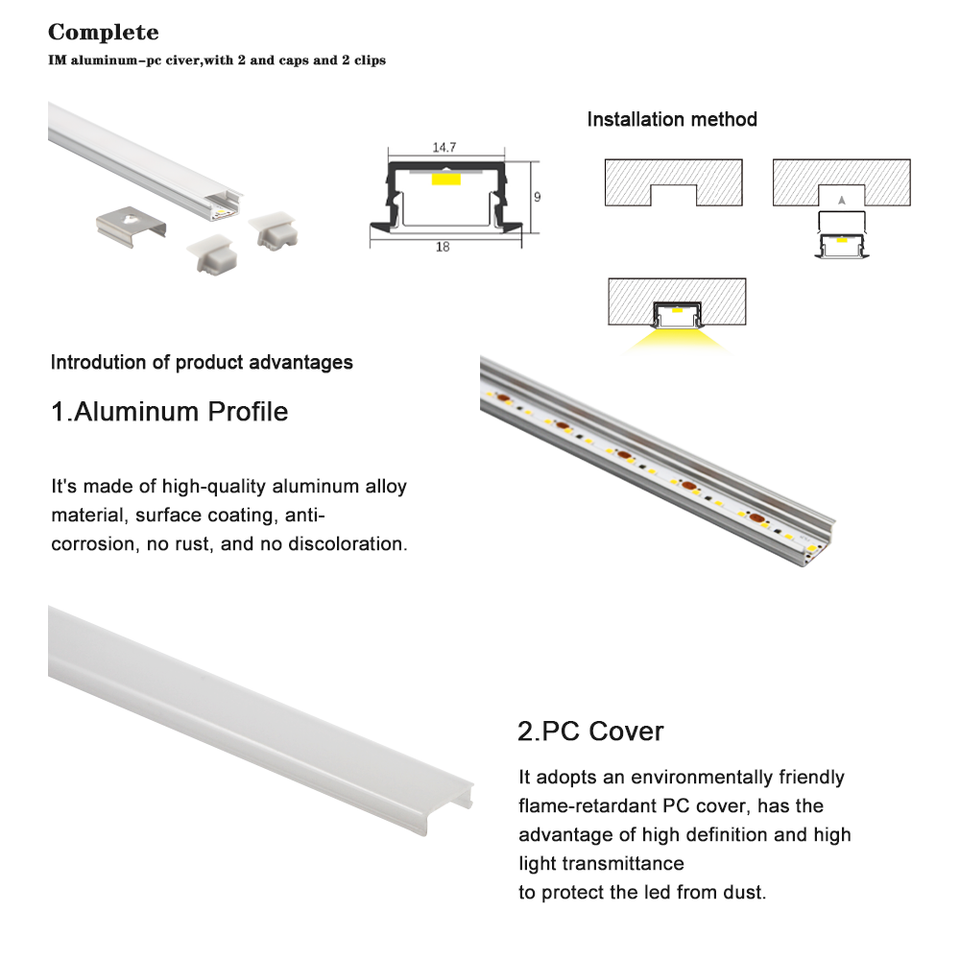 Complete

IM aluminum-pc civer,with 2 and caps and 2 clips

14.7

9

18

Installation method

Introdution of product advantages

1.Aluminum Profile

It's made of high-quality aluminum alloy material, surface coating, anti-corrosion, no rust, and no discoloration.

2.PC Cover

It adopts an environmentally friendly flame-retardant PC cover, has the advantage of high definition and high light transmittance
to protect the led from dust.