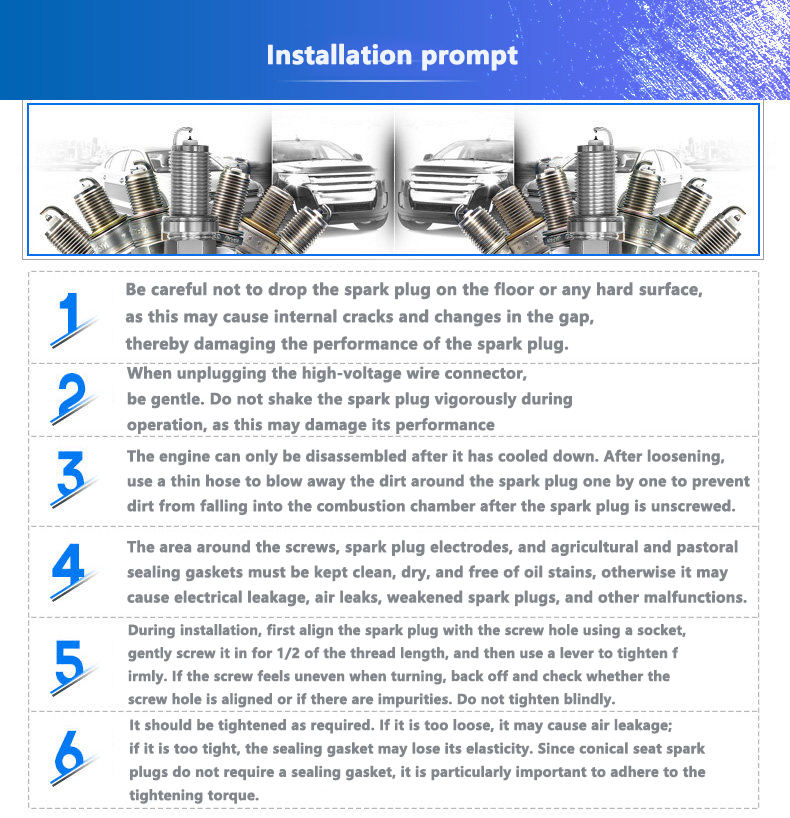 Installation prompt

1
Be careful not to drop the spark plug on the floor or any hard surface, as this may cause internal cracks and changes in the gap, thereby damaging the performance of the spark plug.

2
When unplugging the high-voltage wire connector, be gentle. Do not shake the spark plug vigorously during operation, as this may damage its performance

3
The engine can only be disassembled after it has cooled down. After loosening, use a thin hose to blow away the dirt around the spark plug one by one to prevent dirt from falling into the combustion chamber after the spark plug is unscrewed.

4
The area around the screws, spark plug electrodes, and agricultural and pastoral sealing gaskets must be kept clean, dry, and free of oil stains, otherwise it may cause electrical leakage, air leaks, weakened spark plugs, and other malfunctions.

5
During installation, first align the spark plug with the screw hole using a socket, gently screw it in for 1/2 of the thread length, and then use a lever to tighten f irmly. If the screw feels uneven when turning, back off and check whether the screw hole is aligned or if there are impurities. Do not tighten blindly.

6
It should be tightened as required. If it is too loose, it may cause air leakage; if it is too tight, the sealing gasket may lose its elasticity. Since conical seat spark plugs do not require a sealing gasket, it is particularly important to adhere to the tightening torque.