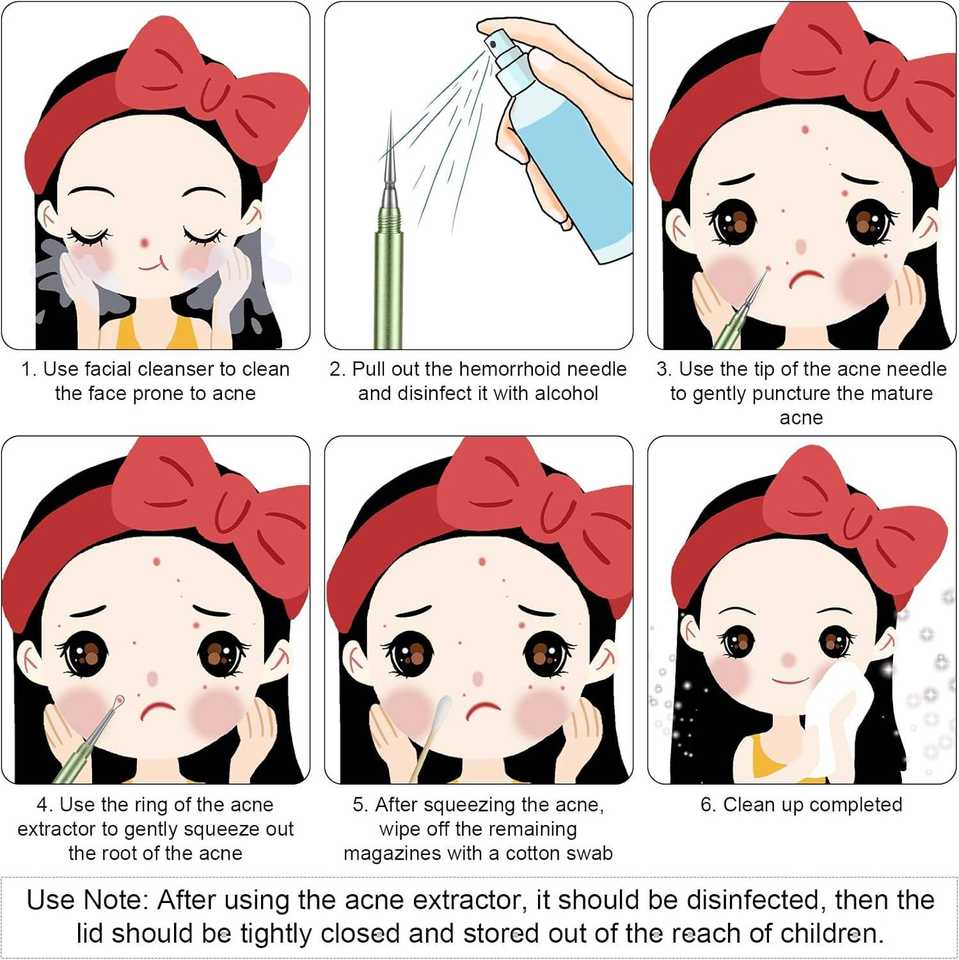 1. Use facial cleanser to clean the face prone to acne

2. Pull out the hemorrhoid needle and disinfect it with alcohol

3. Use the tip of the acne needle to gently puncture the mature acne

4. Use the ring of the acne extractor to gently squeeze out the root of the acne

5. After squeezing the acne, wipe off the remaining magazines with a cotton swab

6. Clean up completed

Use Note: After using the acne extractor, it should be disinfected, then the lid should be tightly closed and stored out of the reach of children.