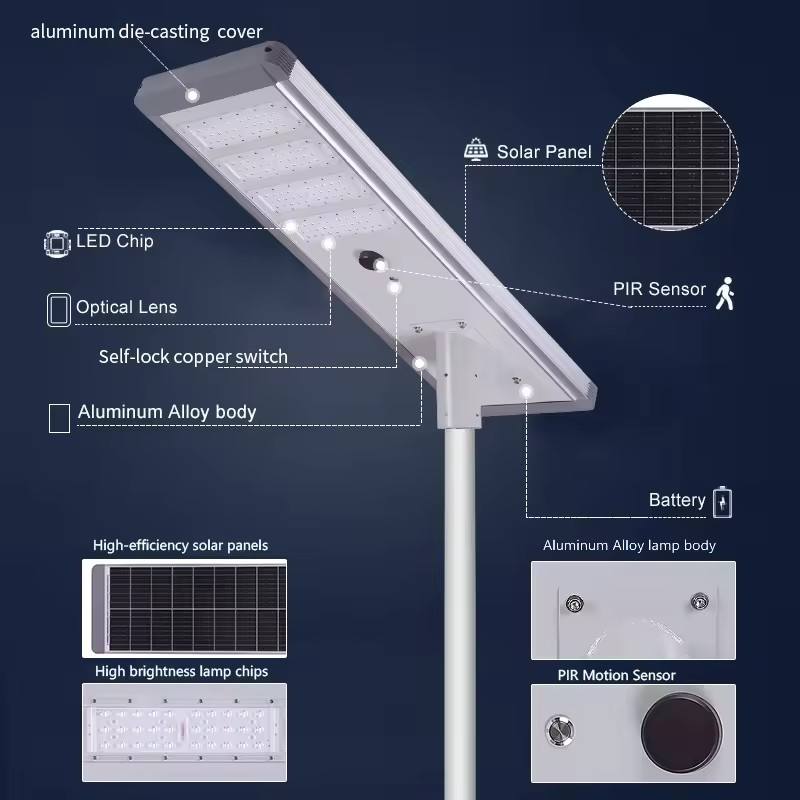 aluminum die-casting cover

Solar Panel

LED Chip

PIR Sensor

Optical Lens

Self-lock copper switch

Aluminum Alloy body

Battery

High-efficiency solar panels

Aluminum Alloy lamp body

High brightness lamp chips

PIR Motion Sensor