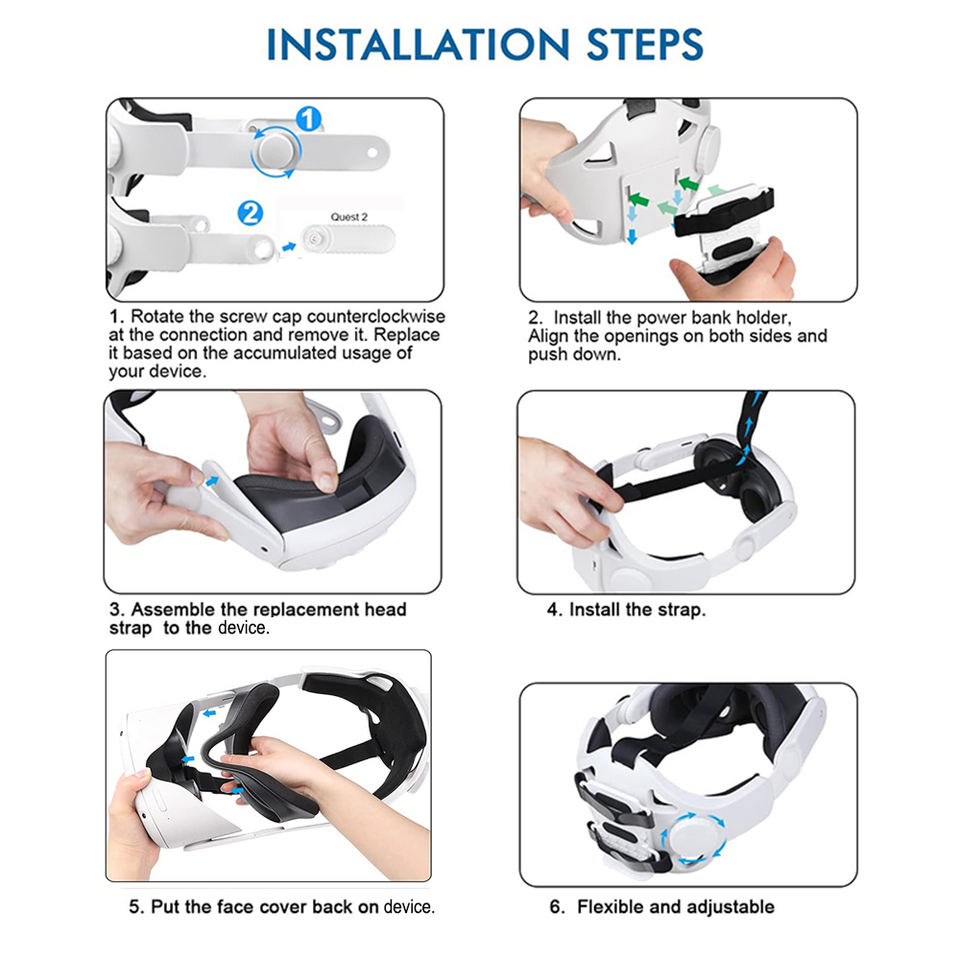 INSTALLATION STEPS

1

2

Quest 2

1. Rotate the screw cap counterclockwise at the connection and remove it. Replace it based on the accumulated usage of your device.

2. Install the power bank holder, Align the openings on both sides and push down.

3. Assemble the replacement head strap to the device.

4. Install the strap.

5. Put the face cover back on device.

6. Flexible and adjustable