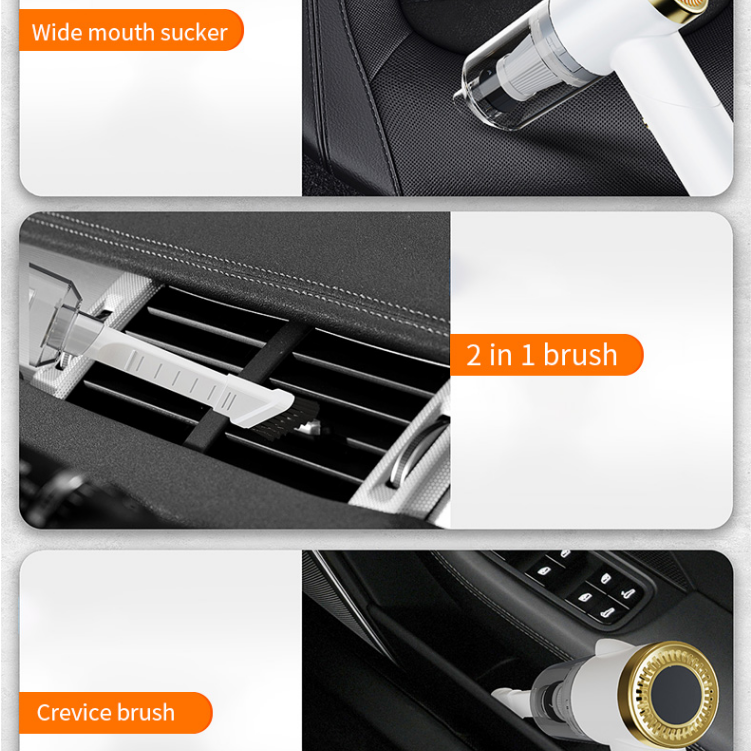 Wide mouth sucker

2 in 1 brush

Crevice brush