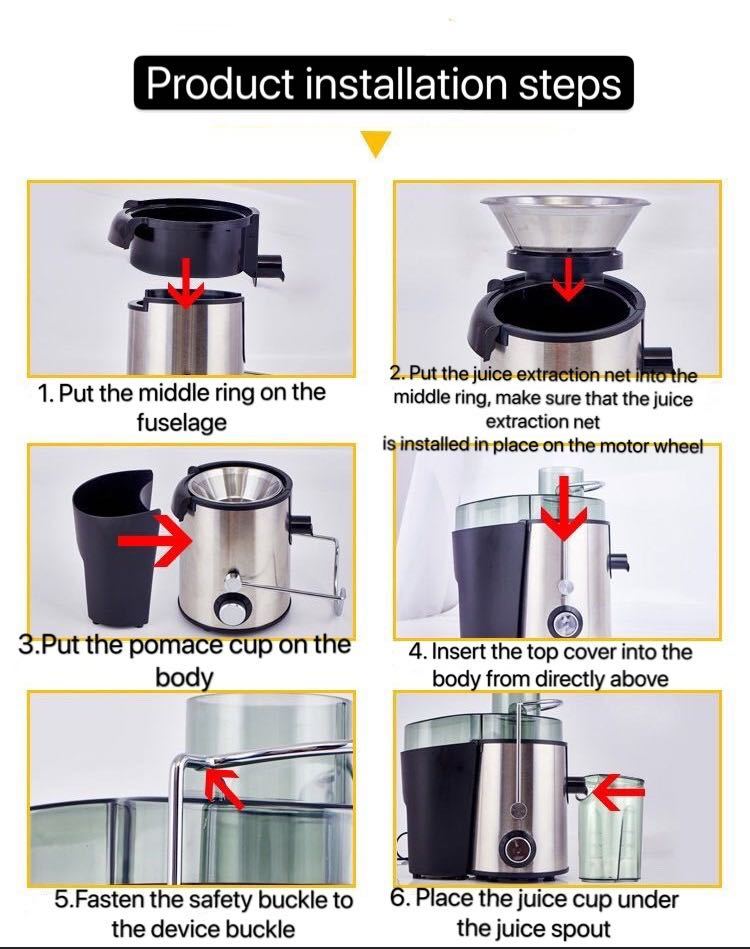 Product installation steps

1. Put the middle ring on the fuselage

2. Put the juice extraction net into the middle ring, make sure that the juice extraction net is installed in place on the motor wheel

3.Put the pomace cup on the body

4. Insert the top cover into the body from directly above

5.Fasten the safety buckle to the device buckle

6. Place the juice cup under the juice spout