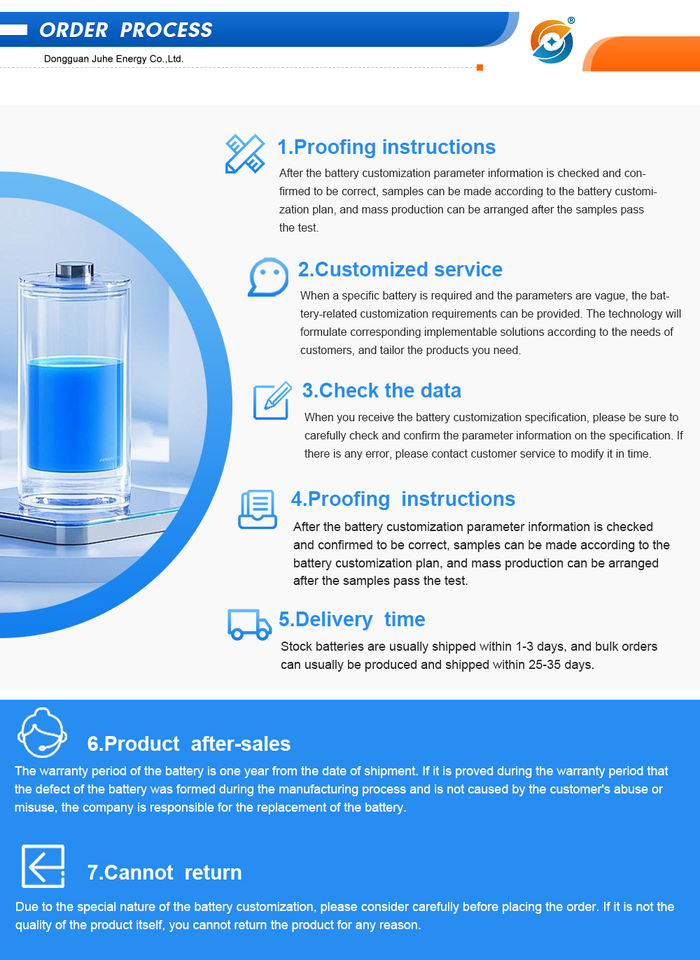 ORDER PROCESS
Dongguan Juhe Energy Co.,Ltd.

1.Proofing instructions
After the battery customization parameter information is checked and confirmed to be correct, samples can be made according to the battery customization plan, and mass production can be arranged after the samples pass the test.

2.Customized service
When a specific battery is required and the parameters are vague, the battery-related customization requirements can be provided. The technology will formulate corresponding implementable solutions according to the needs of customers, and tailor the products you need.

3.Check the data
When you receive the battery customization specification, please be sure to carefully check and confirm the parameter information on the specification. If there is any error, please contact customer service to modify it in time.

4.Proofing instructions
After the battery customization parameter information is checked and confirmed to be correct, samples can be made according to the battery customization plan, and mass production can be arranged after the samples pass the test.

5.Delivery time
Stock batteries are usually shipped within 1-3 days, and bulk orders can usually be produced and shipped within 25-35 days.

6.Product after-sales
The warranty period of the battery is one year from the date of shipment. If it is proved during the warranty period that the defect of the battery was formed during the manufacturing process and is not caused by the customer's abuse or misuse, the company is responsible for the replacement of the battery.

7.Cannot return
Due to the special nature of the battery customization, please consider carefully before placing the order. If it is not the quality of the product itself, you cannot return the product for any reason.