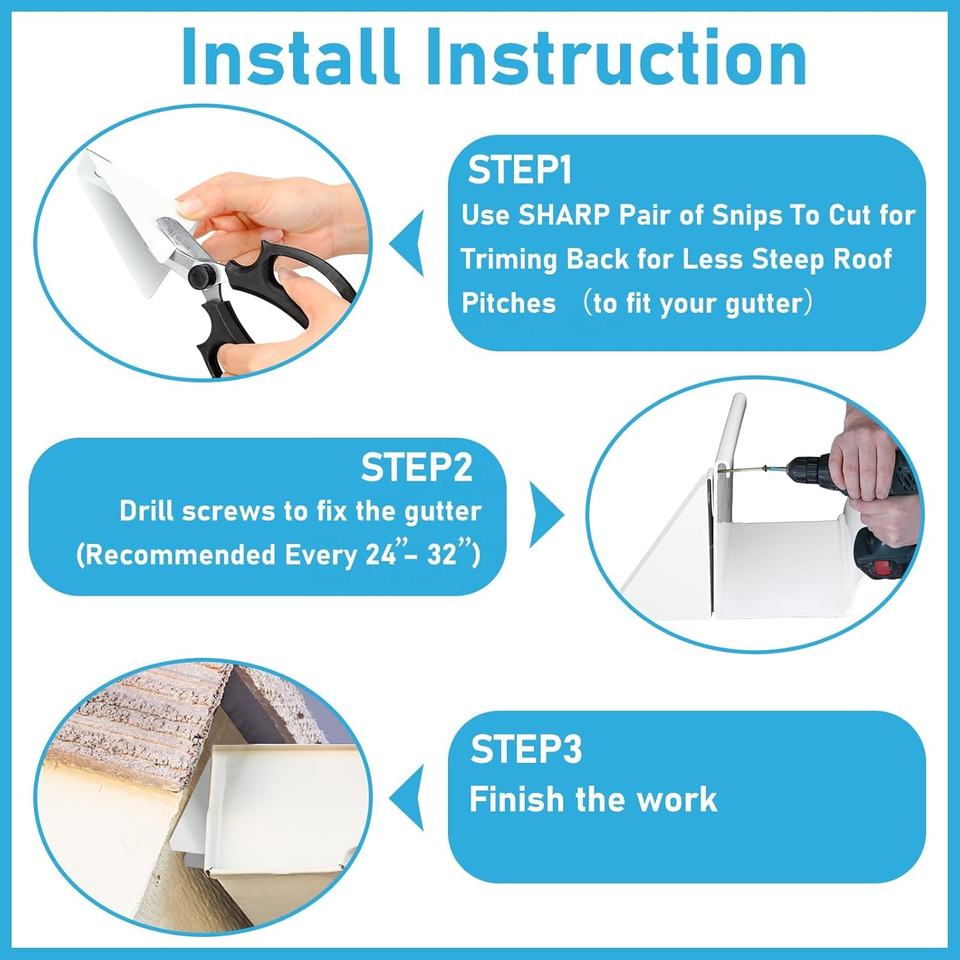 Install Instruction

STEP1
Use SHARP Pair of Snips To Cut for Triming Back for Less Steep Roof Pitches （to fit your gutter）

STEP2
Drill screws to fix the gutter (Recommended Every 24”– 32”)

STEP3
Finish the work