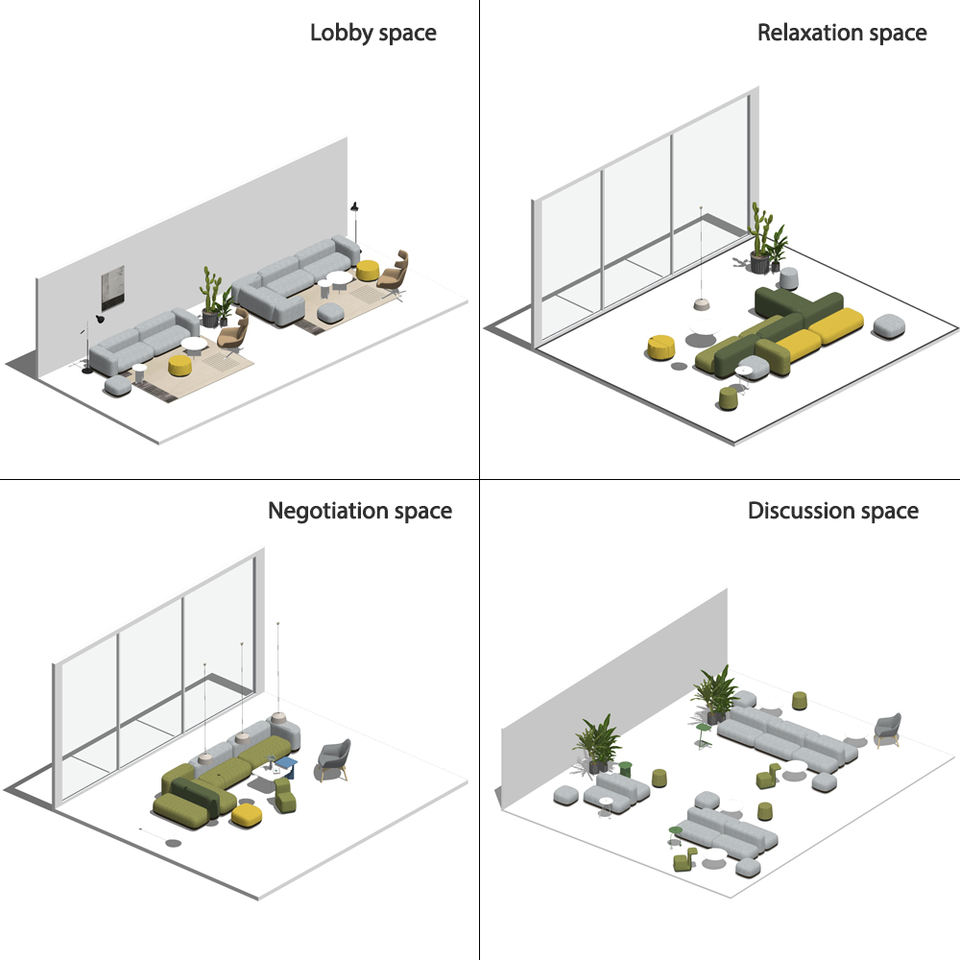 Lobby space

Relaxation space

Negotiation space

Discussion space