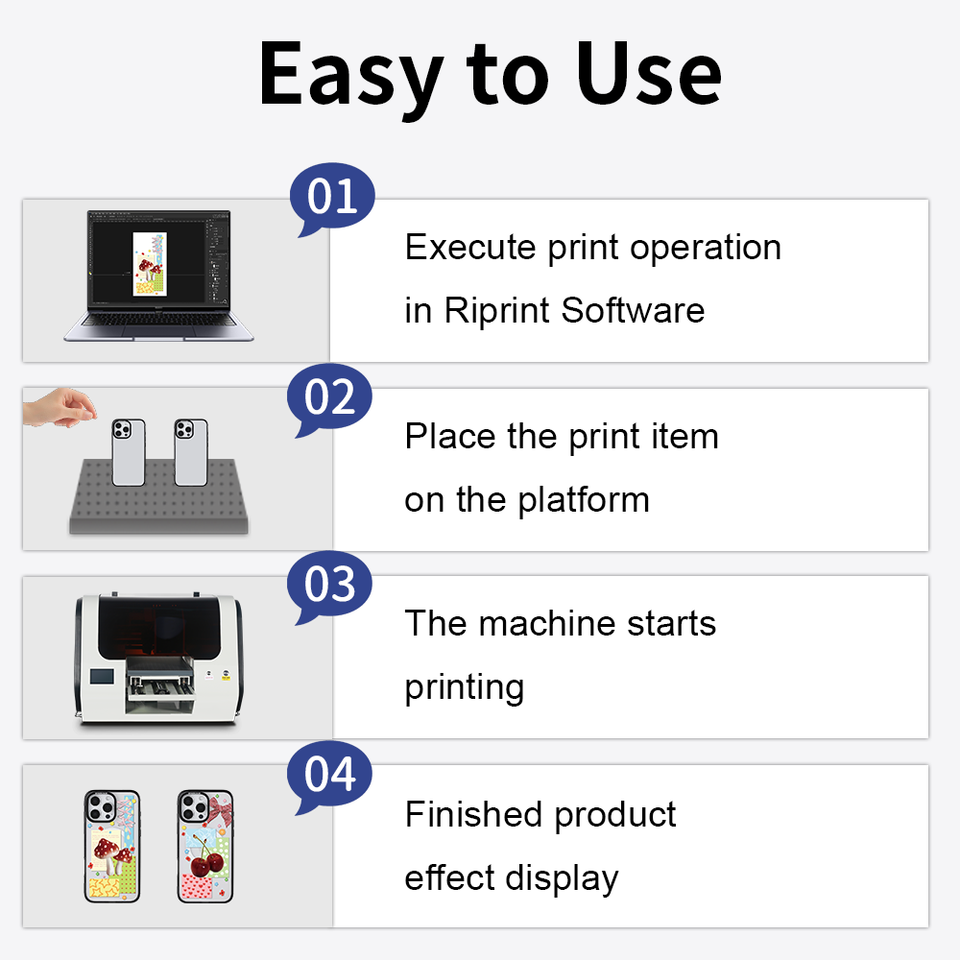 Easy to Use

01

Execute print operation in Riprint Software

02

Place the print item on the platform

03

The machine starts printing

04

Finished product effect display