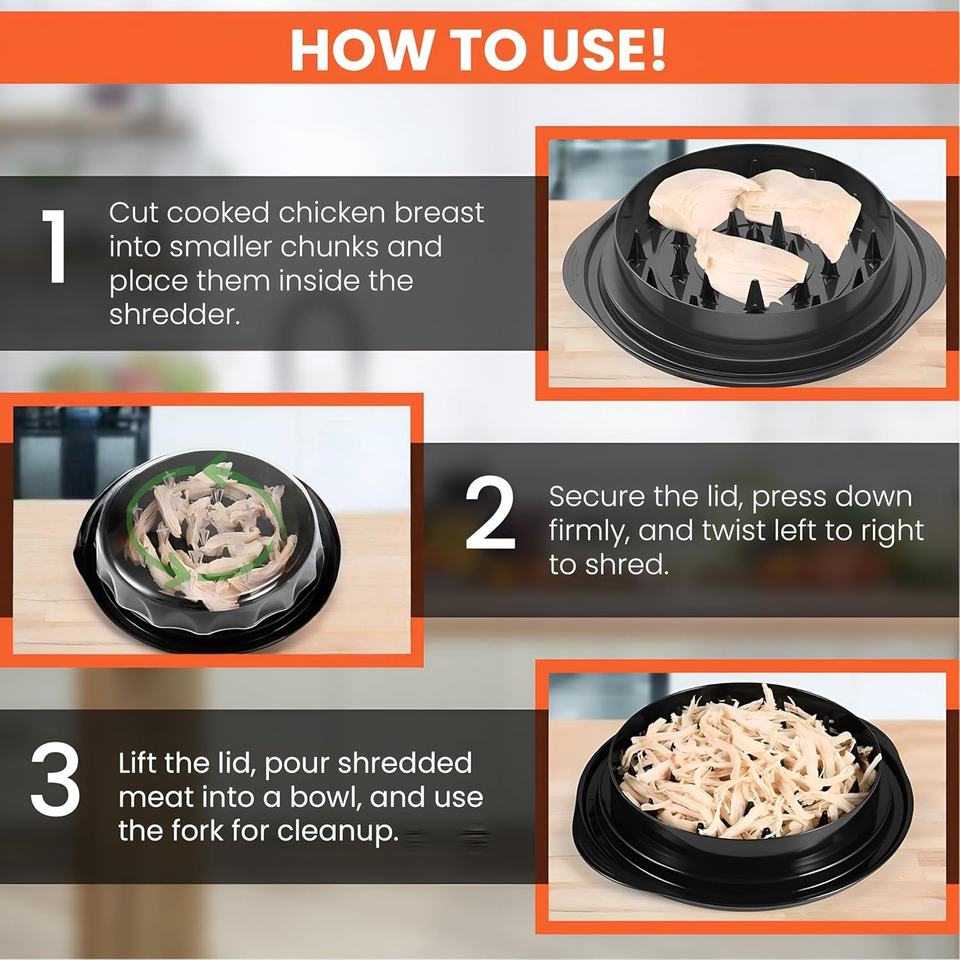 HOW TO USE!

1 Cut cooked chicken breast into smaller chunks and place them inside the shredder.

2 Secure the lid, press down firmly, and twist left to right to shred.

3 Lift the lid, pour shredded meat into a bowl, and use the fork for cleanup.