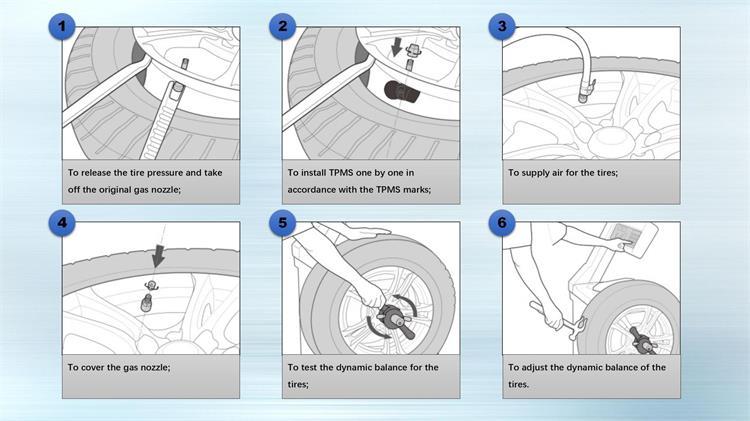 1

To release the tire pressure and take off the original gas nozzle;

2

To install TPMS one by one in accordance with the TPMS marks;

3

To supply air for the tires;

4

To cover the gas nozzle;

5

To test the dynamic balance for the tires;

6

To adjust the dynamic balance of the tires.