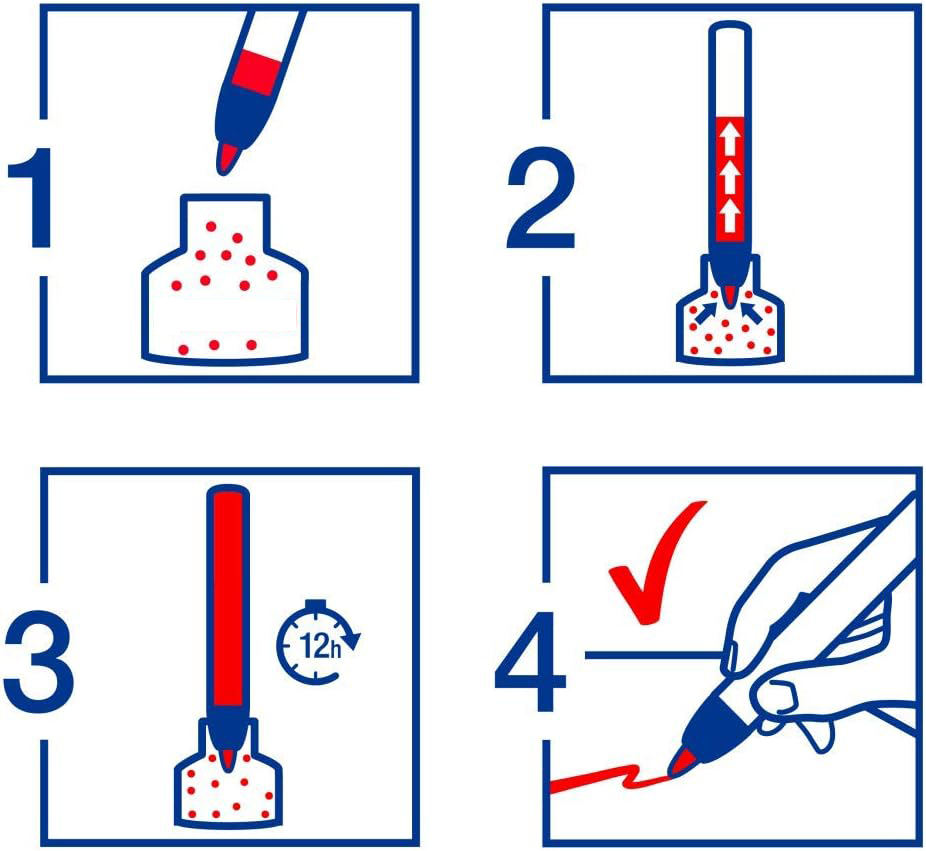 1

2

3

12h

4