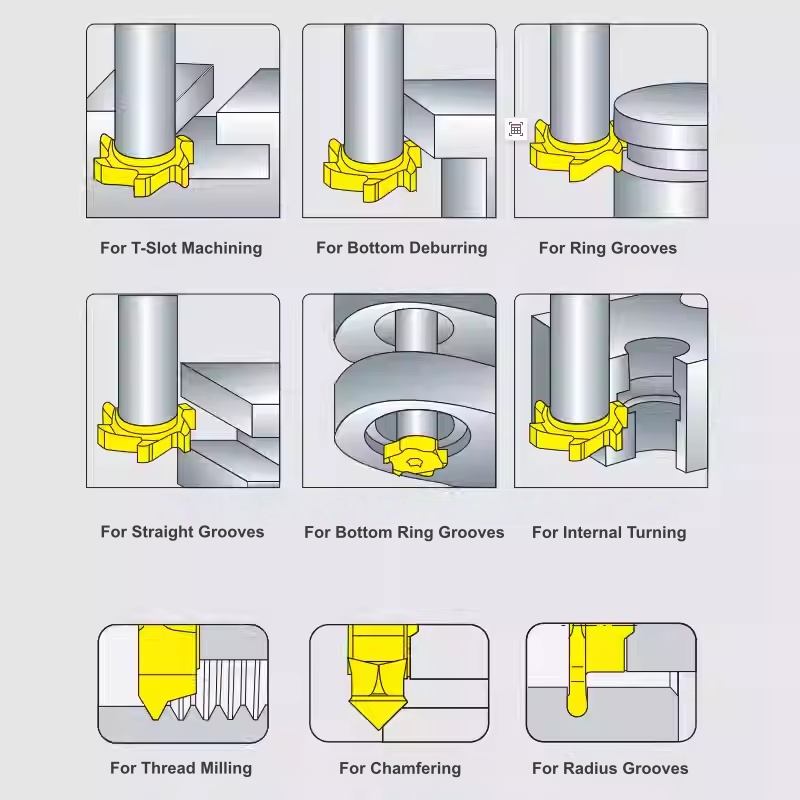 For T-Slot Machining

For Bottom Deburring

For Ring Grooves

For Straight Grooves

For Bottom Ring Grooves

For Internal Turning

For Thread Milling

For Chamfering

For Radius Grooves