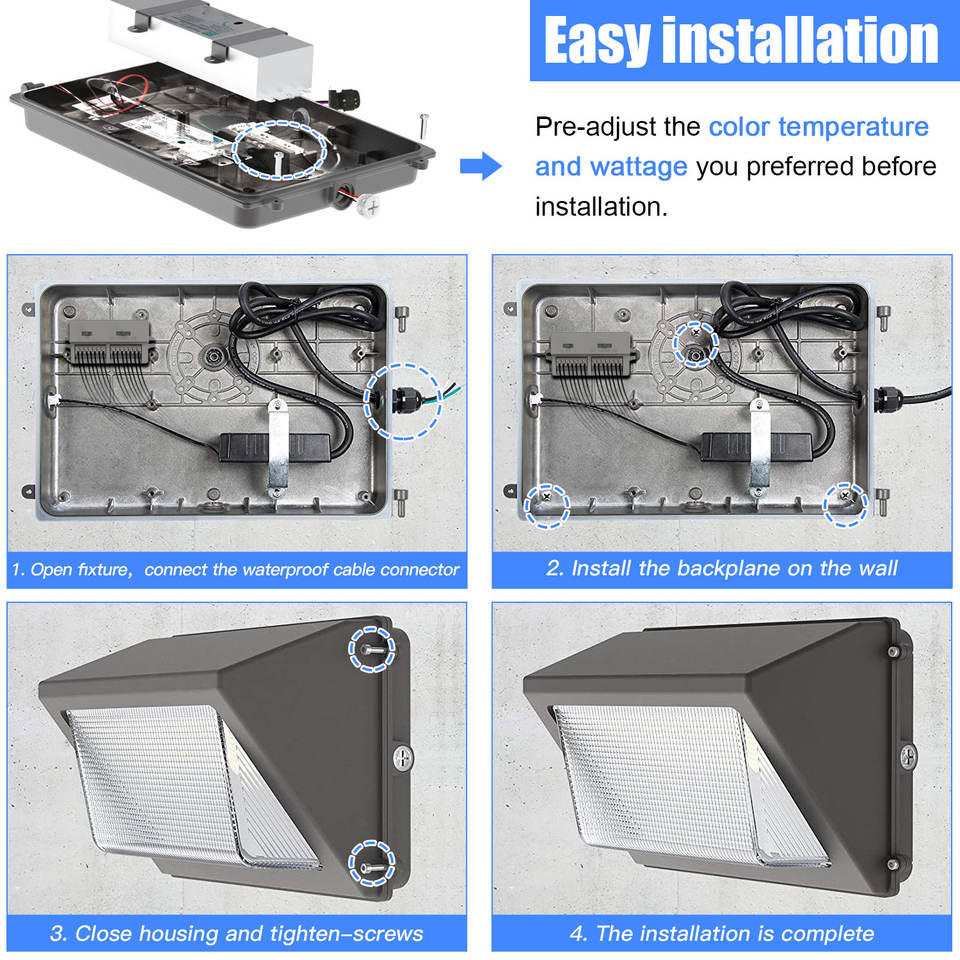 Easy installation

Pre-adjust the color temperature and wattage you preferred before installation.

1. Open fixture, connect the waterproof cable connector

2. Install the backplane on the wall

3. Close housing and tighten-screws

4. The installation is complete