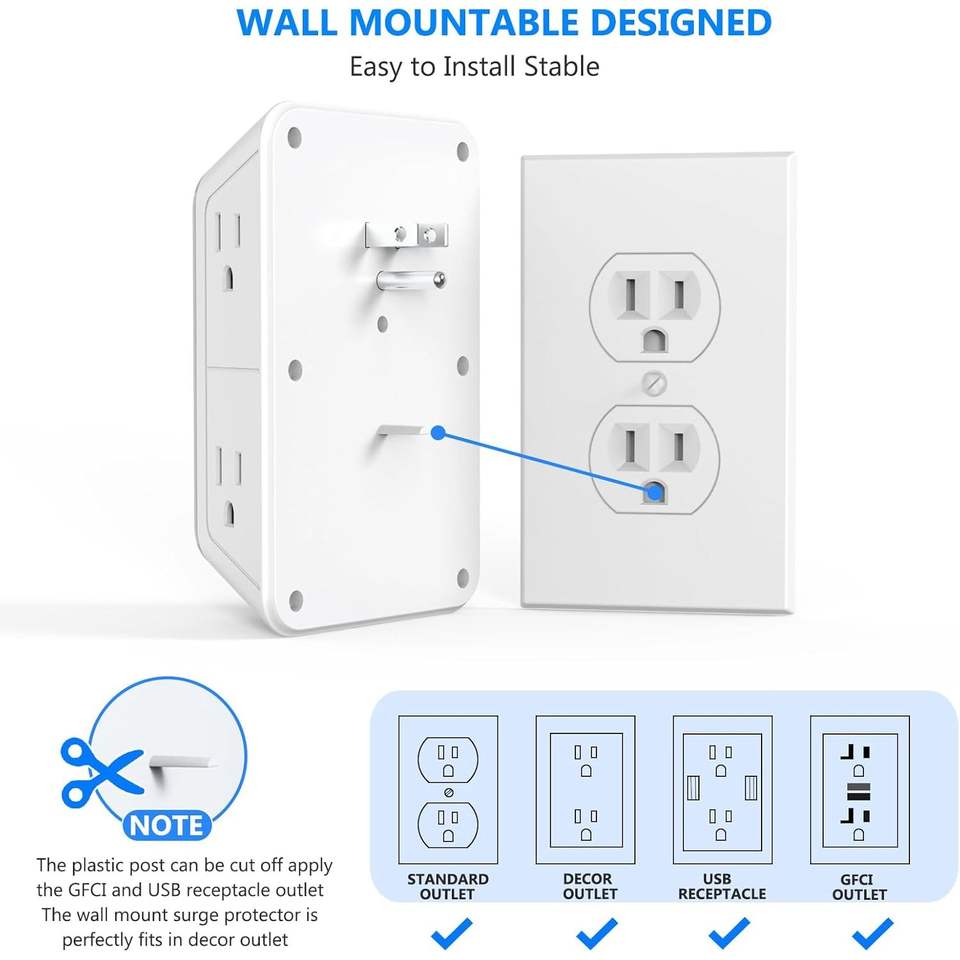 WALL MOUNTABLE DESIGNED
Easy to Install Stable

NOTE
The plastic post can be cut off apply the GFCI and USB receptacle outlet The wall mount surge protector is perfectly fits in decor outlet

STANDARD OUTLET

DECOR OUTLET

USB RECEPTACLE

GFCI OUTLET