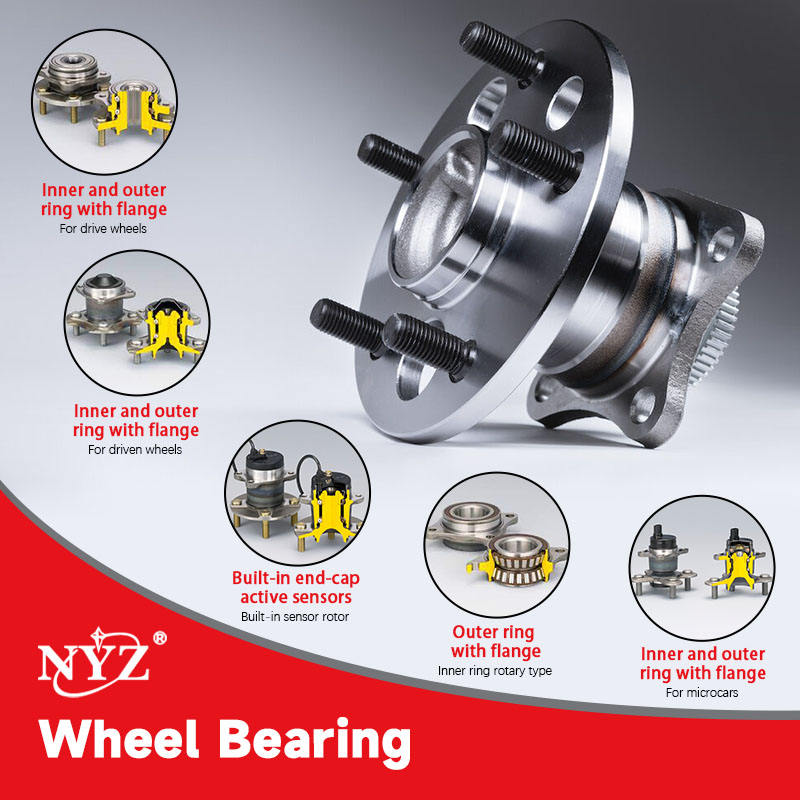 Inner and outer ring with flange
For drive wheels

Inner and outer ring with flange
For driven wheels

Built-in end-cap active sensors
Built-in sensor rotor

Outer ring with flange
Inner ring rotary type

Inner and outer ring with flange
For microcars

NYZ®

Wheel Bearing