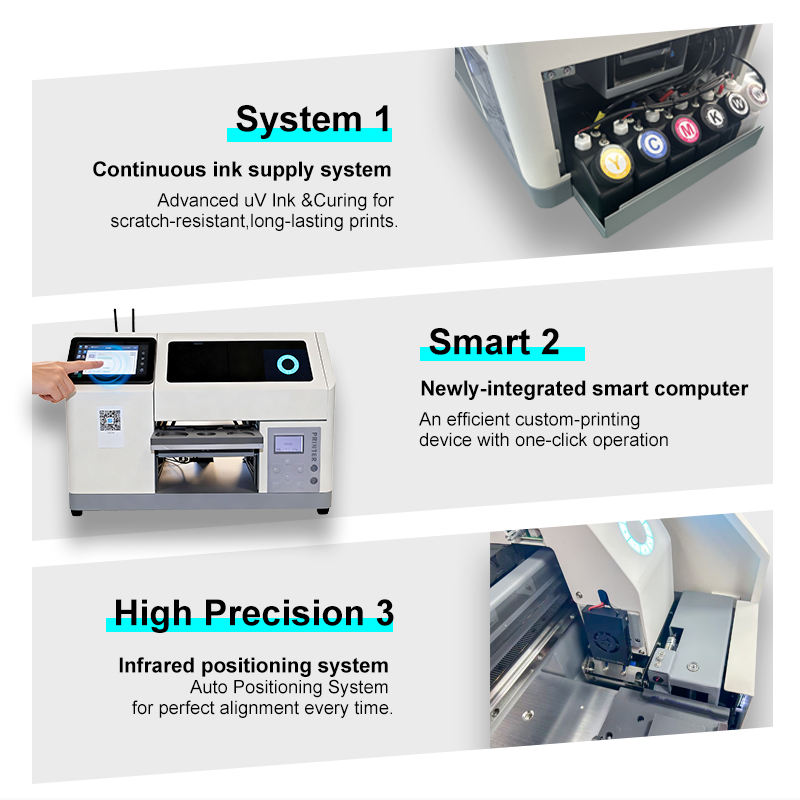 System 1

Continuous ink supply system

Advanced uV Ink &Curing for scratch-resistant,long-lasting prints.

Y C M K W

Smart 2

Newly-integrated smart computer

An efficient custom-printing device with one-click operation

PRINTER

High Precision 3

Infrared positioning system

Auto Positioning System for perfect alignment every time.