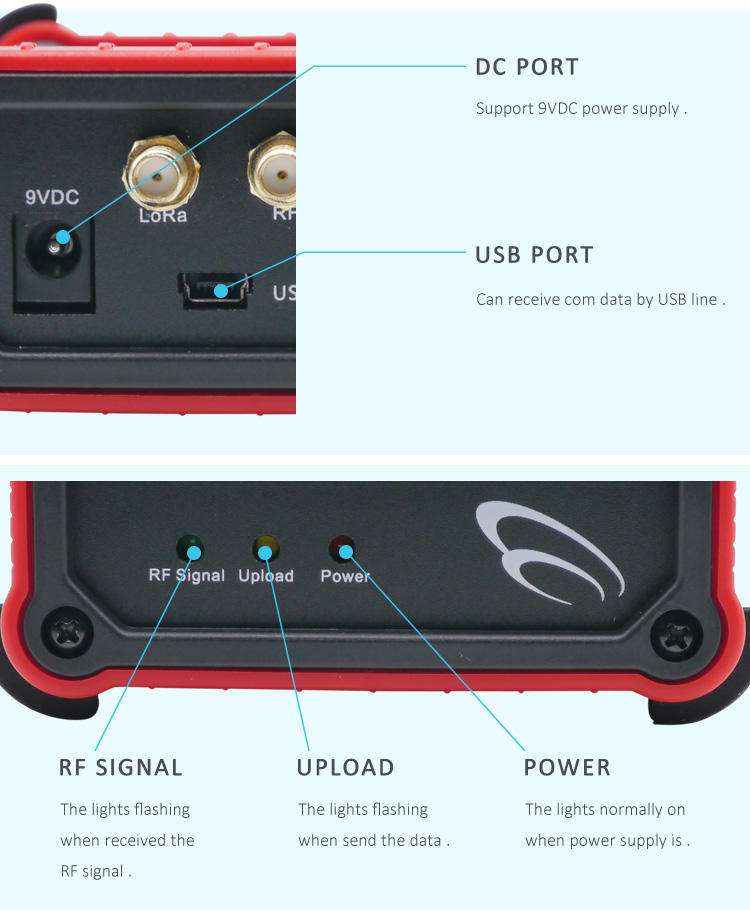 9VDC

LoRa

RF

US

DC PORT

Support 9VDC power supply .

USB PORT

Can receive com data by USB line .

RF Signal Upload Power

RF SIGNAL

The lights flashing when received the RF signal .

UPLOAD

The lights flashing when send the data .

POWER

The lights normally on when power supply is .