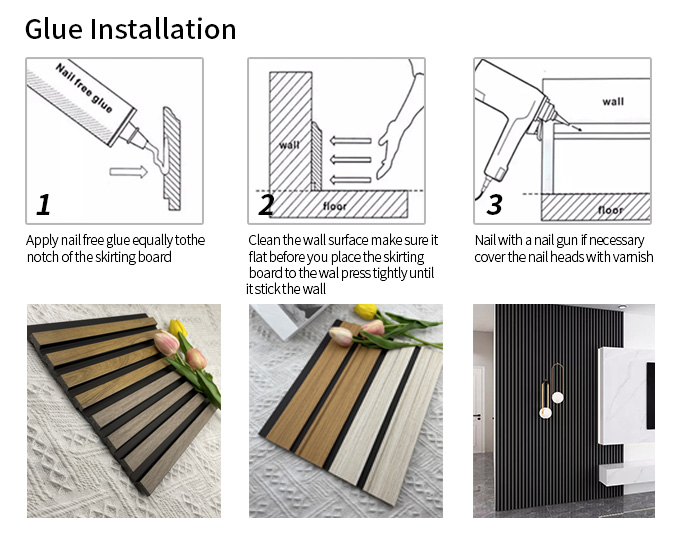 Glue Installation

Nail free glue

1

Apply nail free glue equally tothe notch of the skirting board

wall

floor

2

Clean the wall surface make sure it flat before you place the skirting board to the wal press tightly until it stick the wall

wall

floor

3

Nail with a nail gun if necessary cover the nail heads with varnish