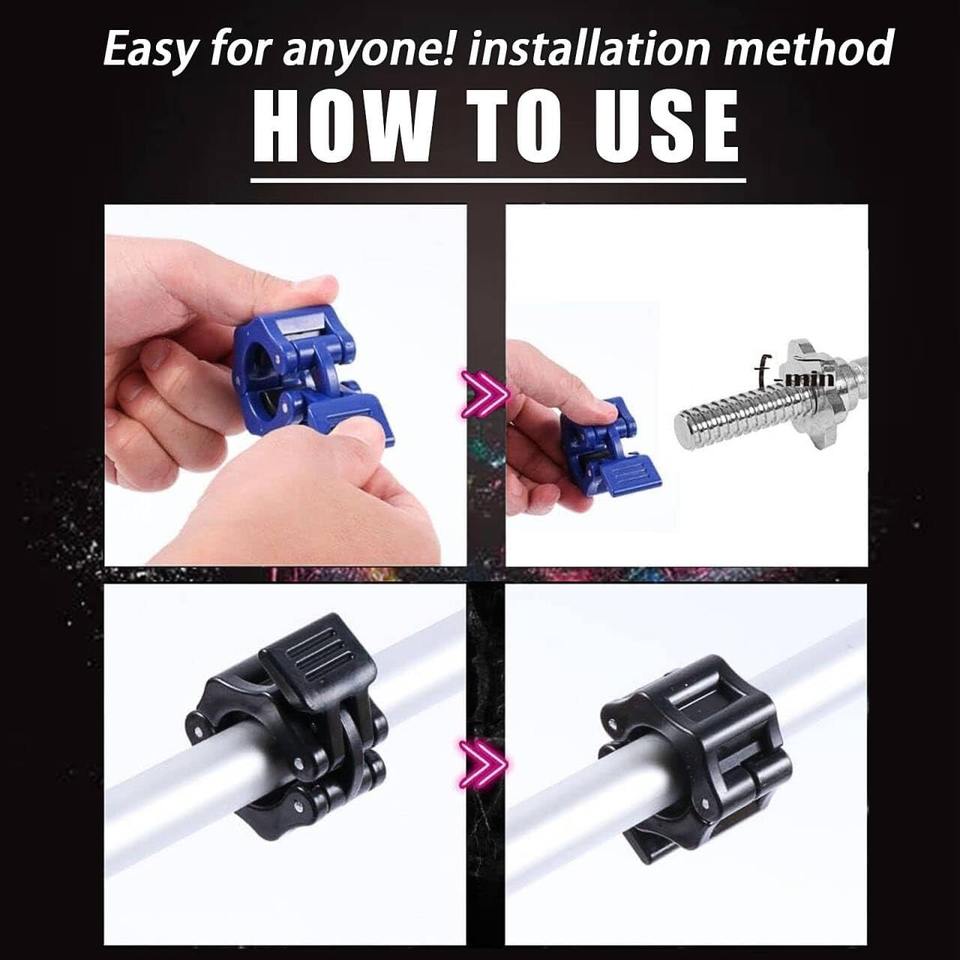 Easy for anyone! installation method

HOW TO USE

f-min