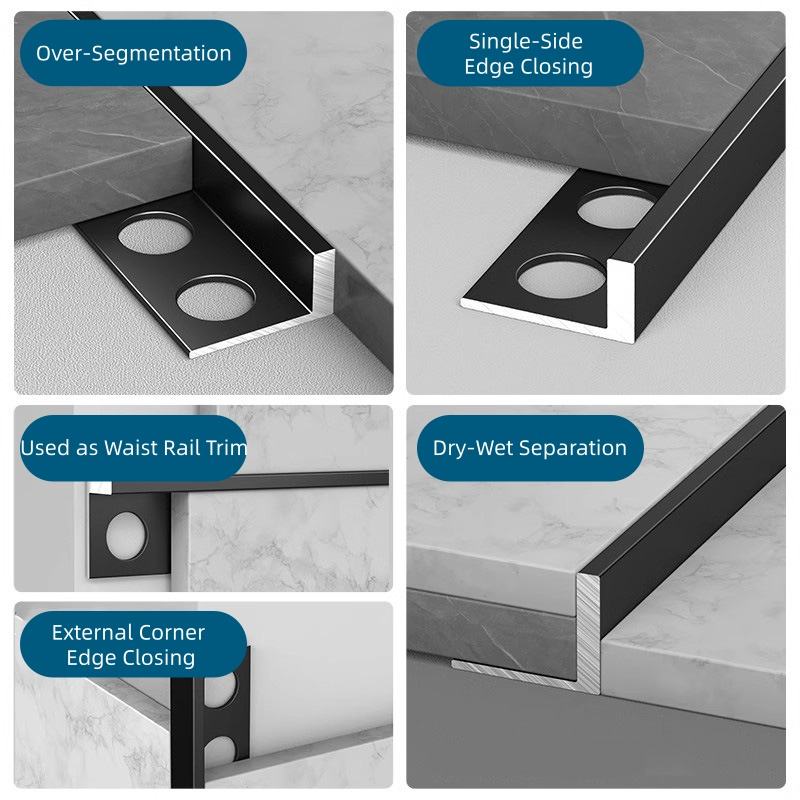 Over-Segmentation

Single-Side Edge Closing

Used as Waist Rail Trim

Dry-Wet Separation

External Corner Edge Closing