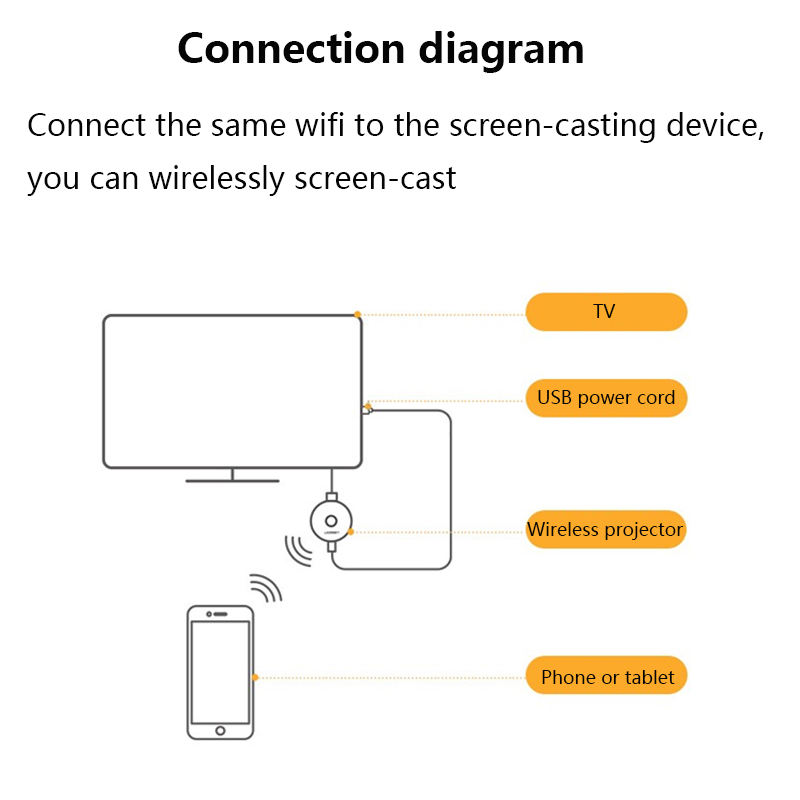 Connection diagram

Connect the same wifi to the screen-casting device, you can wirelessly screen-cast

TV

USB power cord

Wireless projector

Phone or tablet