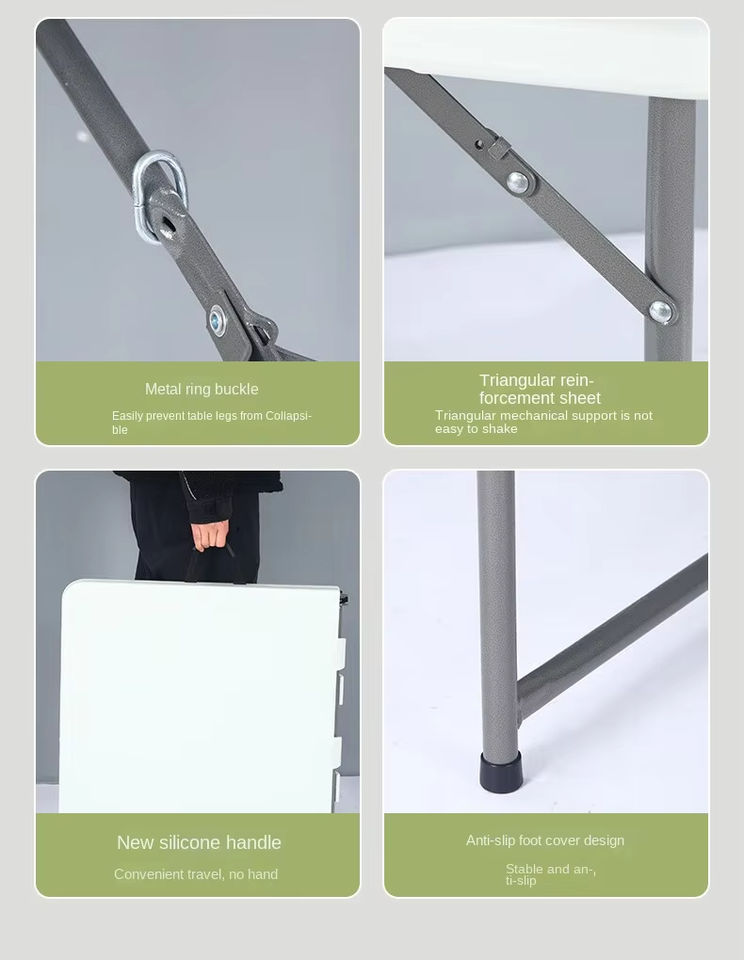 Metal ring buckle

Easily prevent table legs from Collapsible

Triangular reinforcement sheet

Triangular mechanical support is not easy to shake

New silicone handle

Convenient travel, no hand

Anti-slip foot cover design

Stable and an-, ti-slip