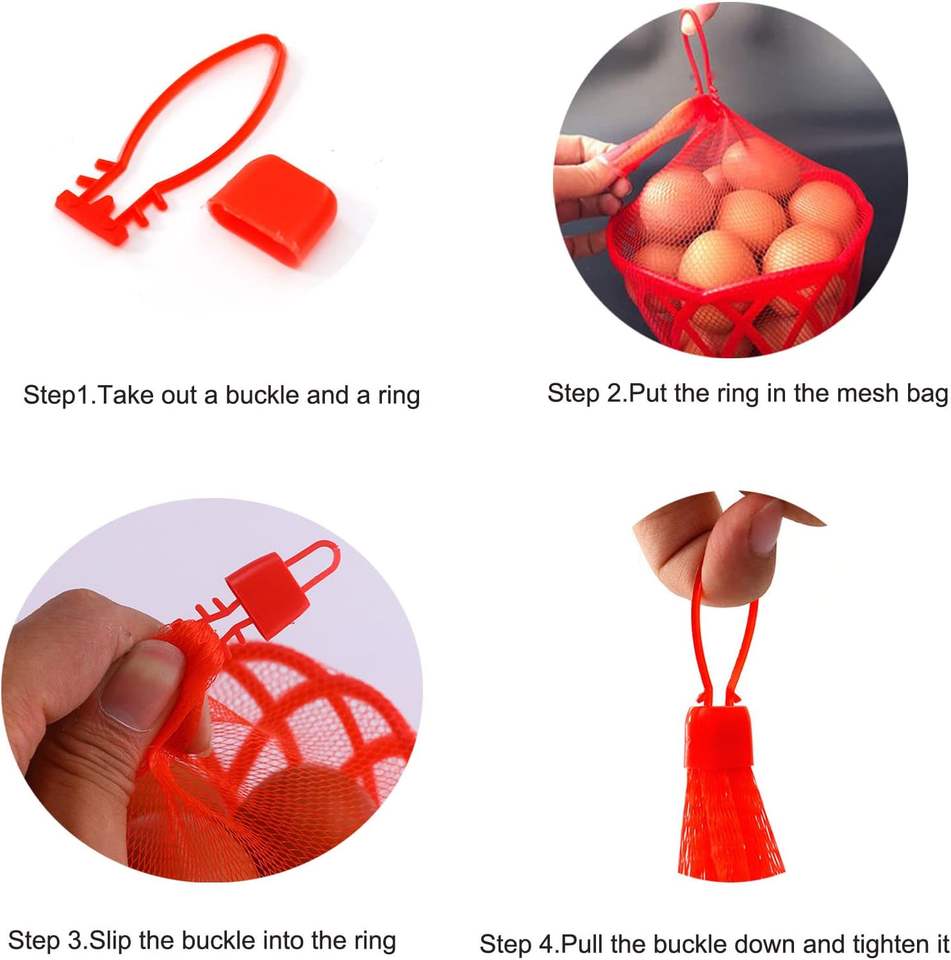 Step1.Take out a buckle and a ring

Step 2.Put the ring in the mesh bag

Step 3.Slip the buckle into the ring

Step 4.Pull the buckle down and tighten it