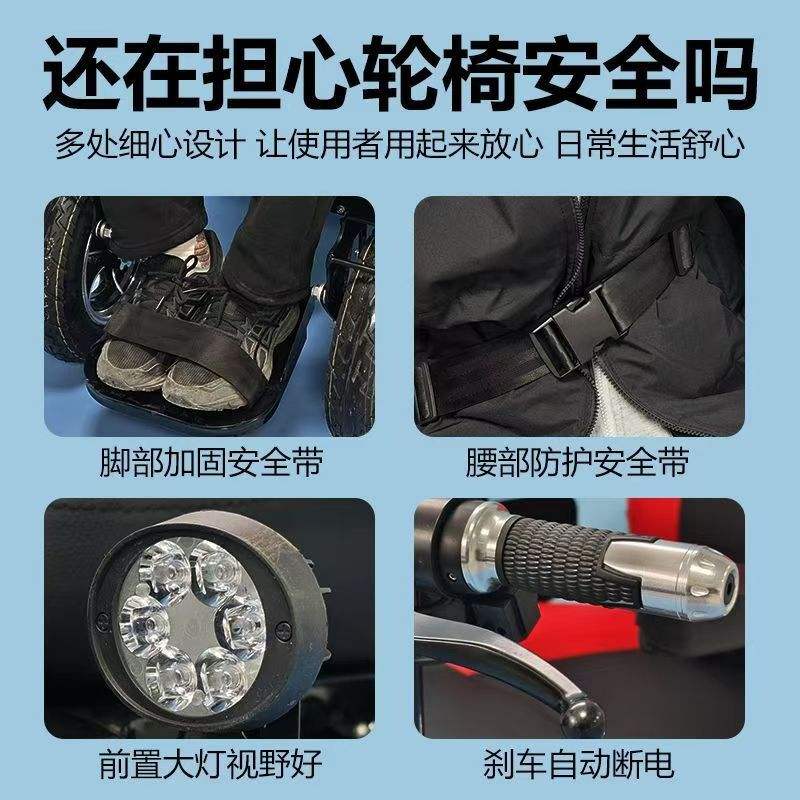 还在担心轮椅安全吗

多处细心设计 让使用者用起来放心 日常生活舒心

脚部加固安全带

腰部防护安全带

前置大灯视野好

刹车自动断电