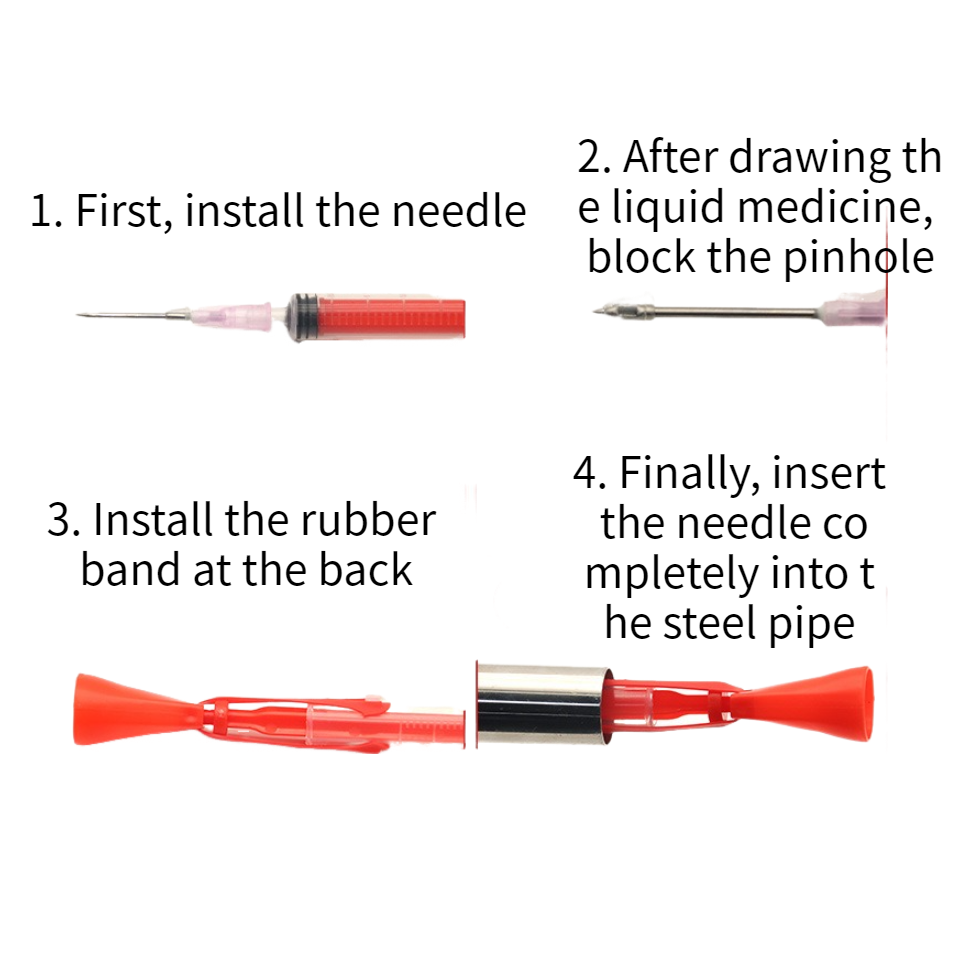 1. First, install the needle

2. After drawing th e liquid medicine, block the pinhole

3. Install the rubber band at the back

4. Finally, insert the needle co mpletely into t he steel pipe