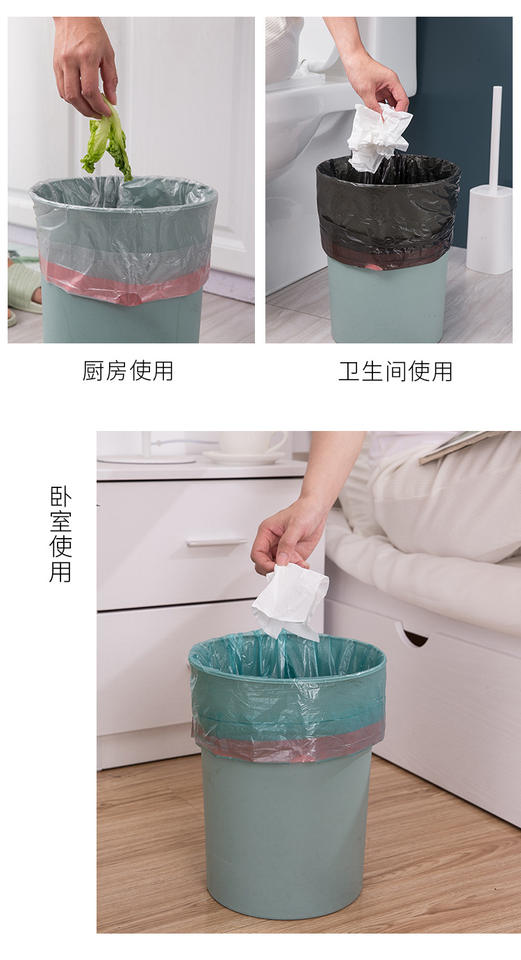 厨房使用

卫生间使用

卧室使用