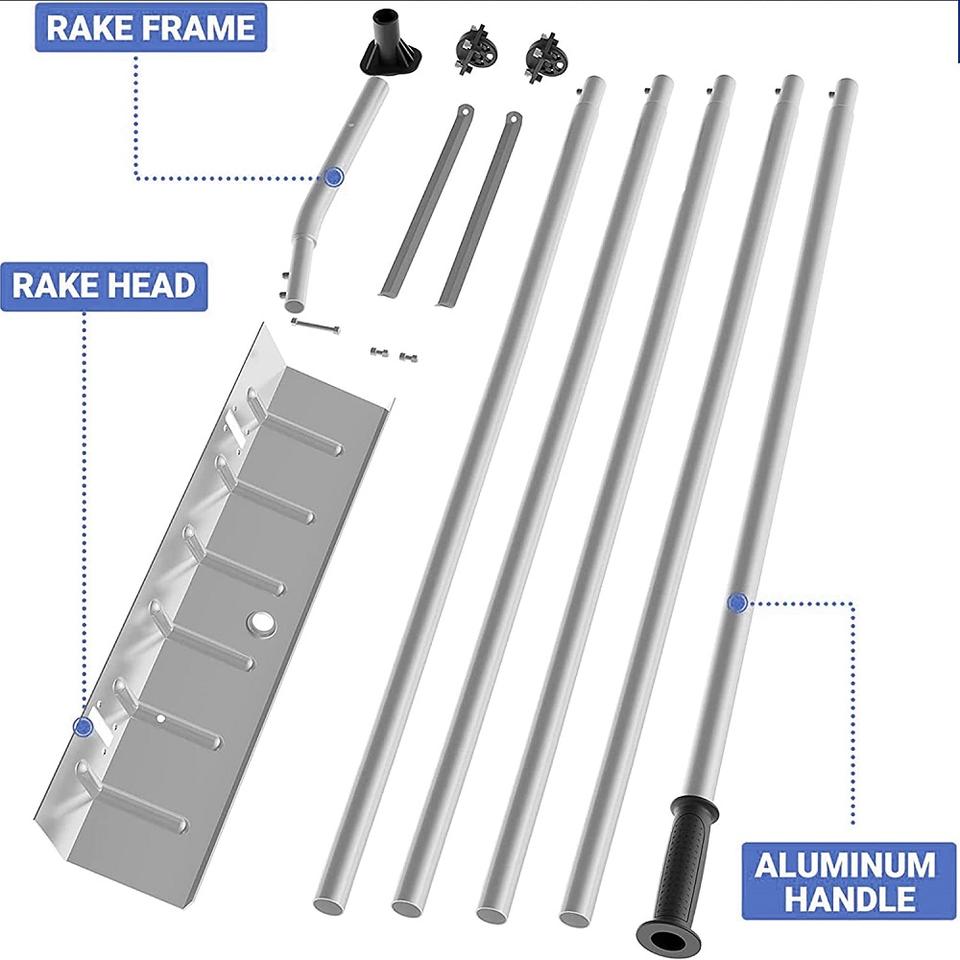 RAKE FRAME

RAKE HEAD

ALUMINUM HANDLE