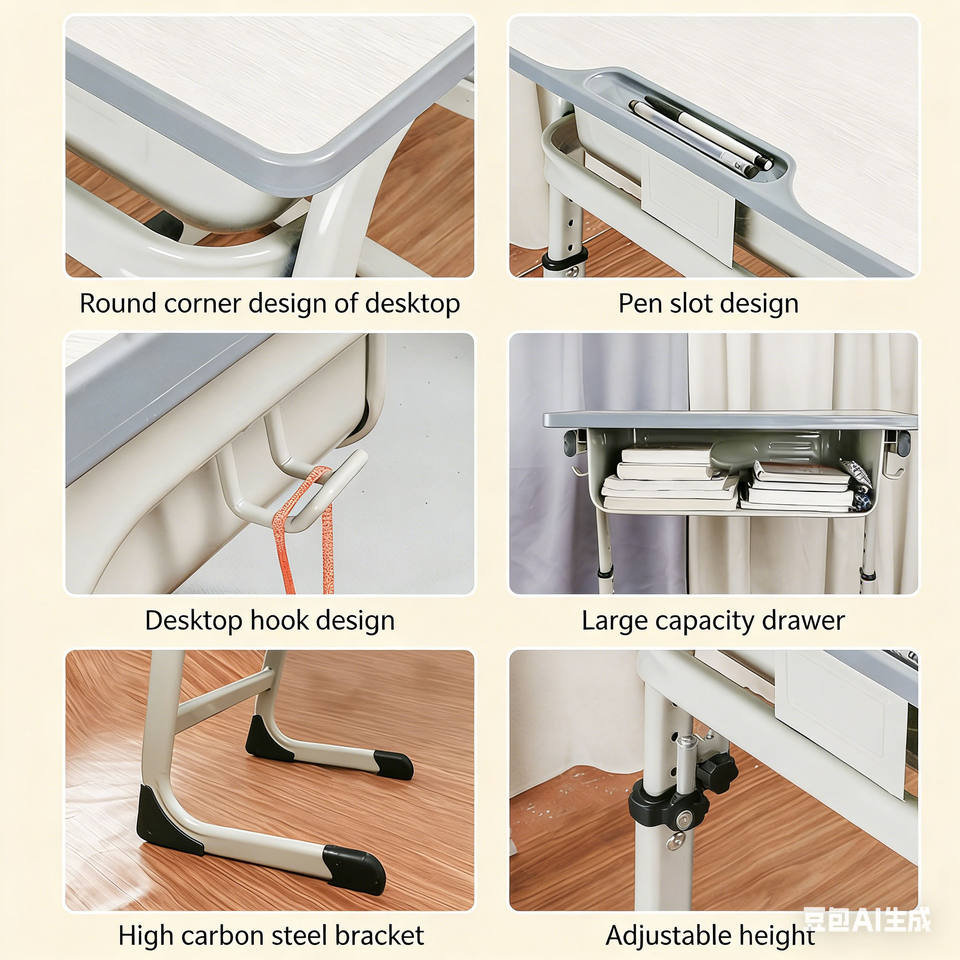 Round corner design of desktop

Pen slot design

Desktop hook design

Large capacity drawer

High carbon steel bracket

Adjustable height

豆包AI生成