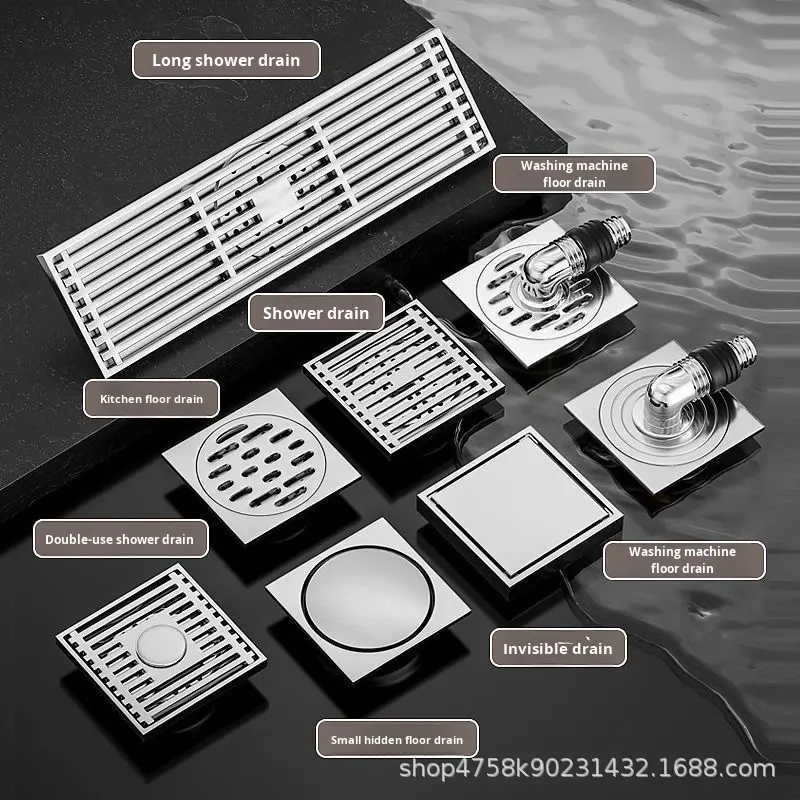 Long shower drain

Washing machine floor drain

Shower drain

Kitchen floor drain

Double-use shower drain

Washing machine floor drain

Invisible drain

Small hidden floor drain

shop4758k90231432.1688.com