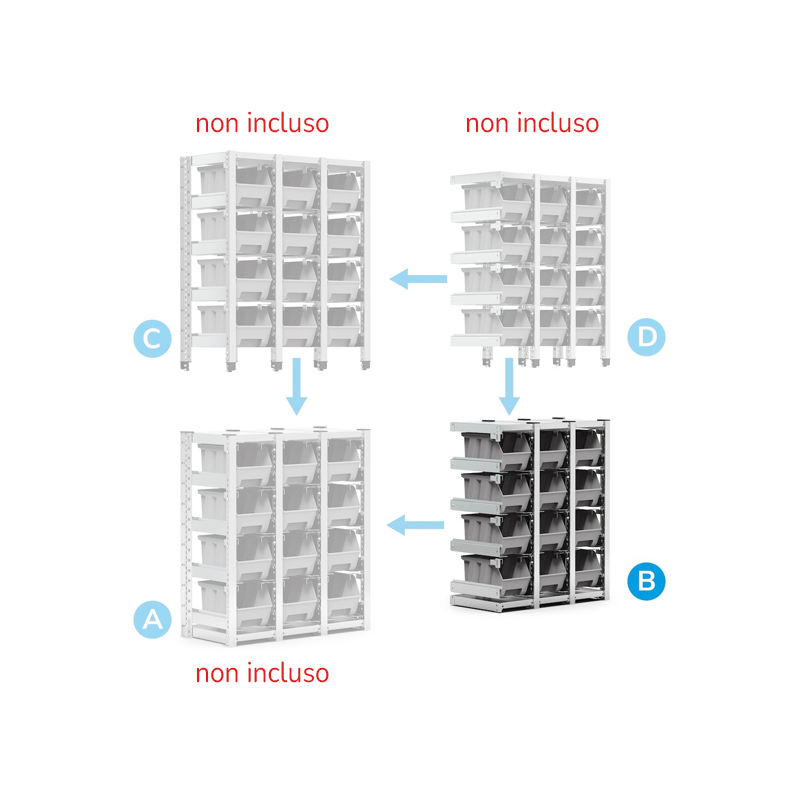 non incluso

non incluso

C

D

A

B

non incluso